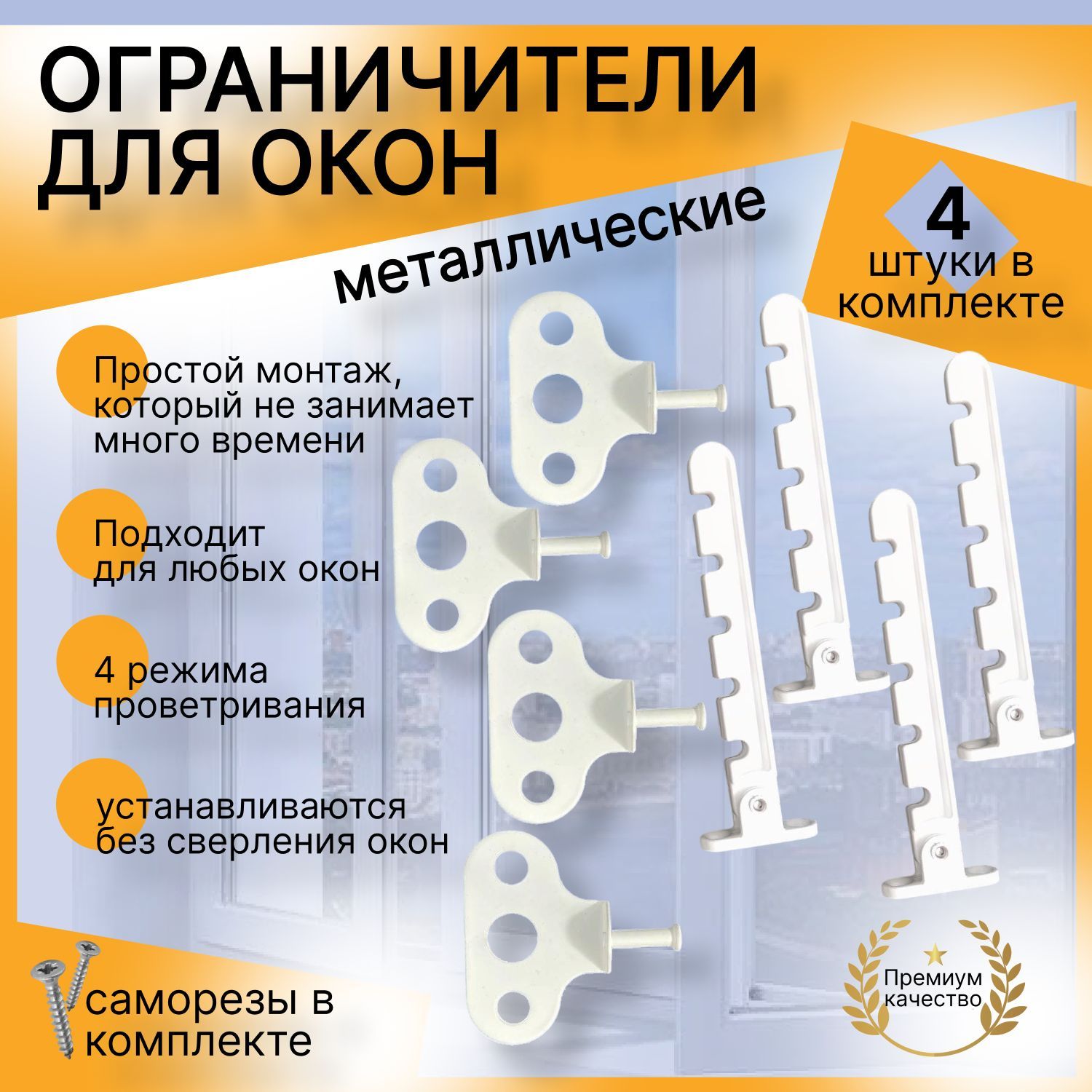 ОГРАНИЧИТЕЛИ ДЛЯ ОКОН

металлические

4
штуки в комплекте

Простой монтаж, который не занимает много времени

Подходит для любых окон

4 режима проветривания

устанавливаются без сверления окон

саморезы в комплекте

Премиум качество