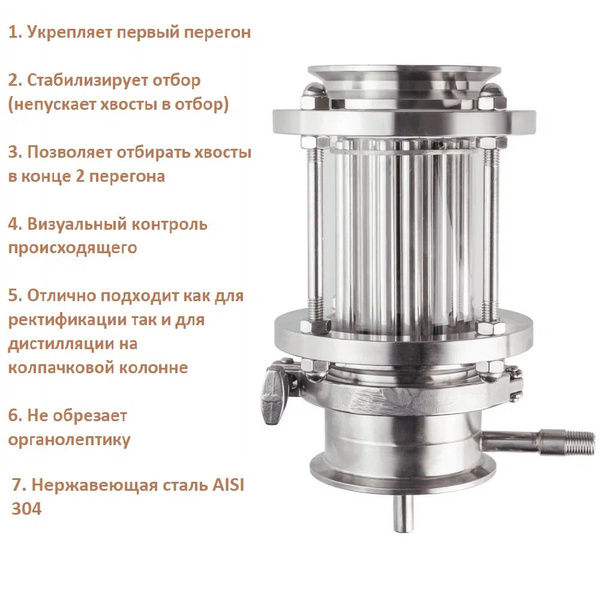 1. Укрепляет первый перегон

2. Стабилизирует отбор (непускает хвосты в отбор)

3. Позволяет отбирать хвосты в конце 2 перегона

4. Визуальный контроль происходящего

5. Отлично подходит как для ректификации так и для дистилляции на колпачковой колонне

6. Не обрезает органолептику

7. Нержавеющая сталь AISI 304