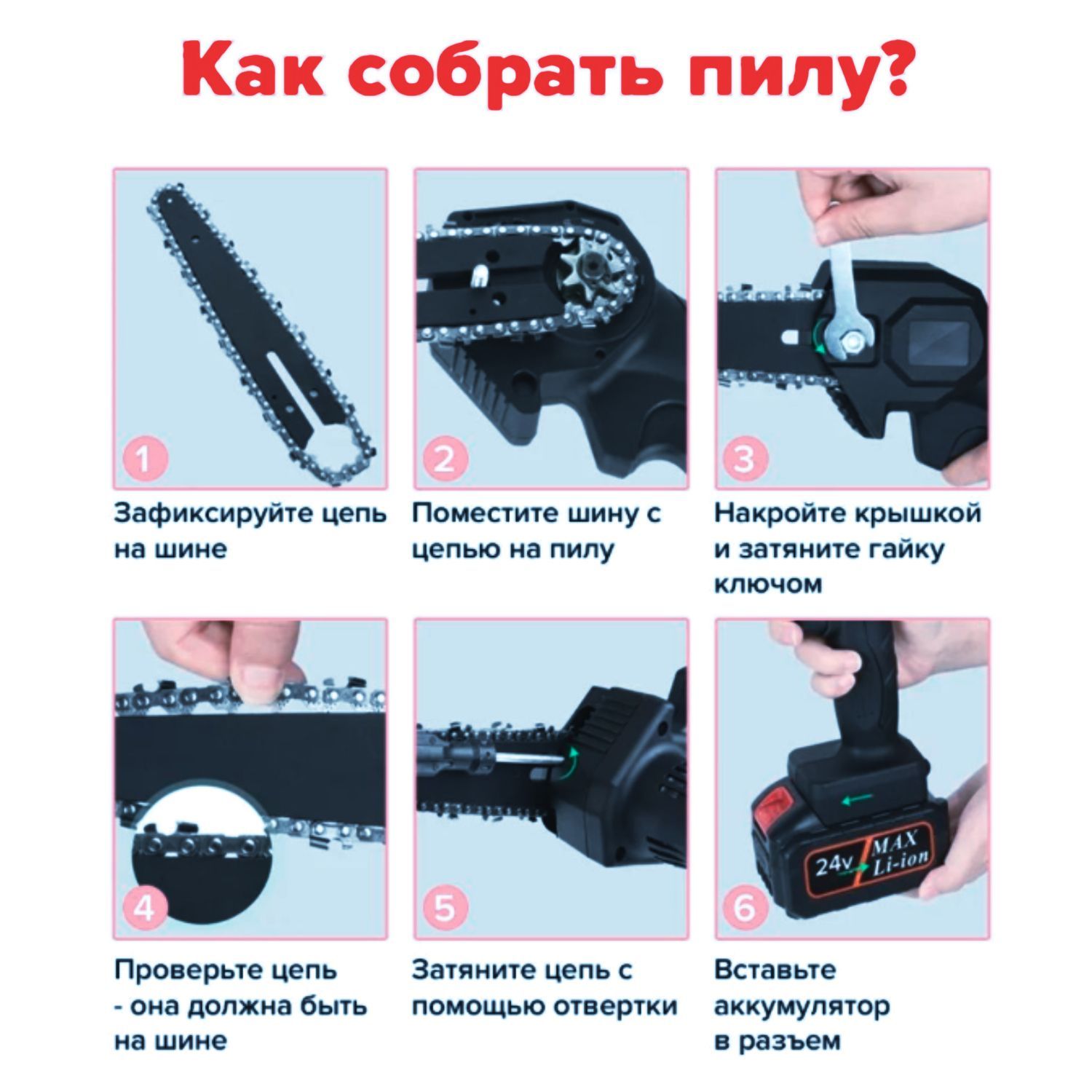 Как собрать пилу?

1

Зафиксируйте цепь на шине

2

Поместите шину с цепью на пилу

3

Накройте крышкой и затяните гайку ключом

4

Проверьте цепь - она должна быть на шине

5

Затяните цепь с помощью отвертки

24v MAX Li-ion

6

Вставьте аккумулятор в разъем