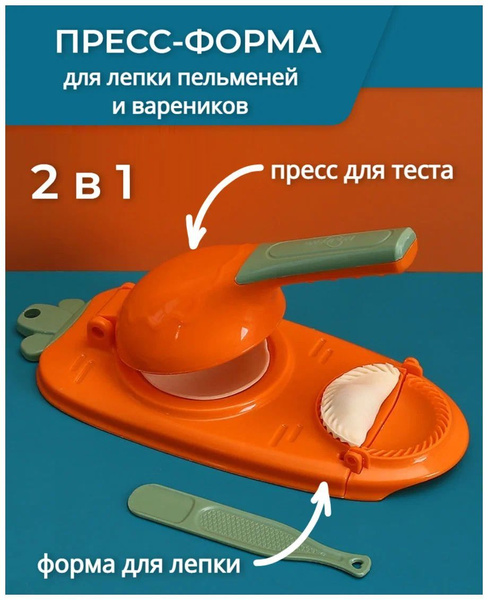 ПРЕСС-ФОРМА
для лепки пельменей и вареников

2 в 1

пресс для теста

форма для лепки