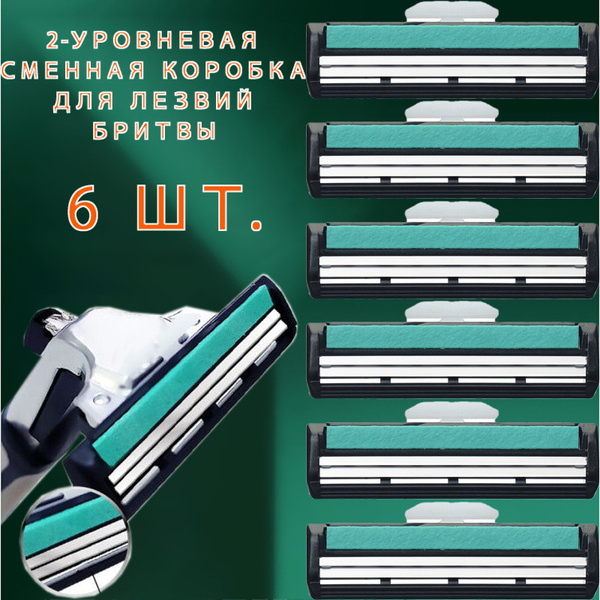 2-УРОВНЕВАЯ СМЕННАЯ КОРОБКА ДЛЯ ЛЕЗВИЙ БРИТВЫ

6 ШТ.