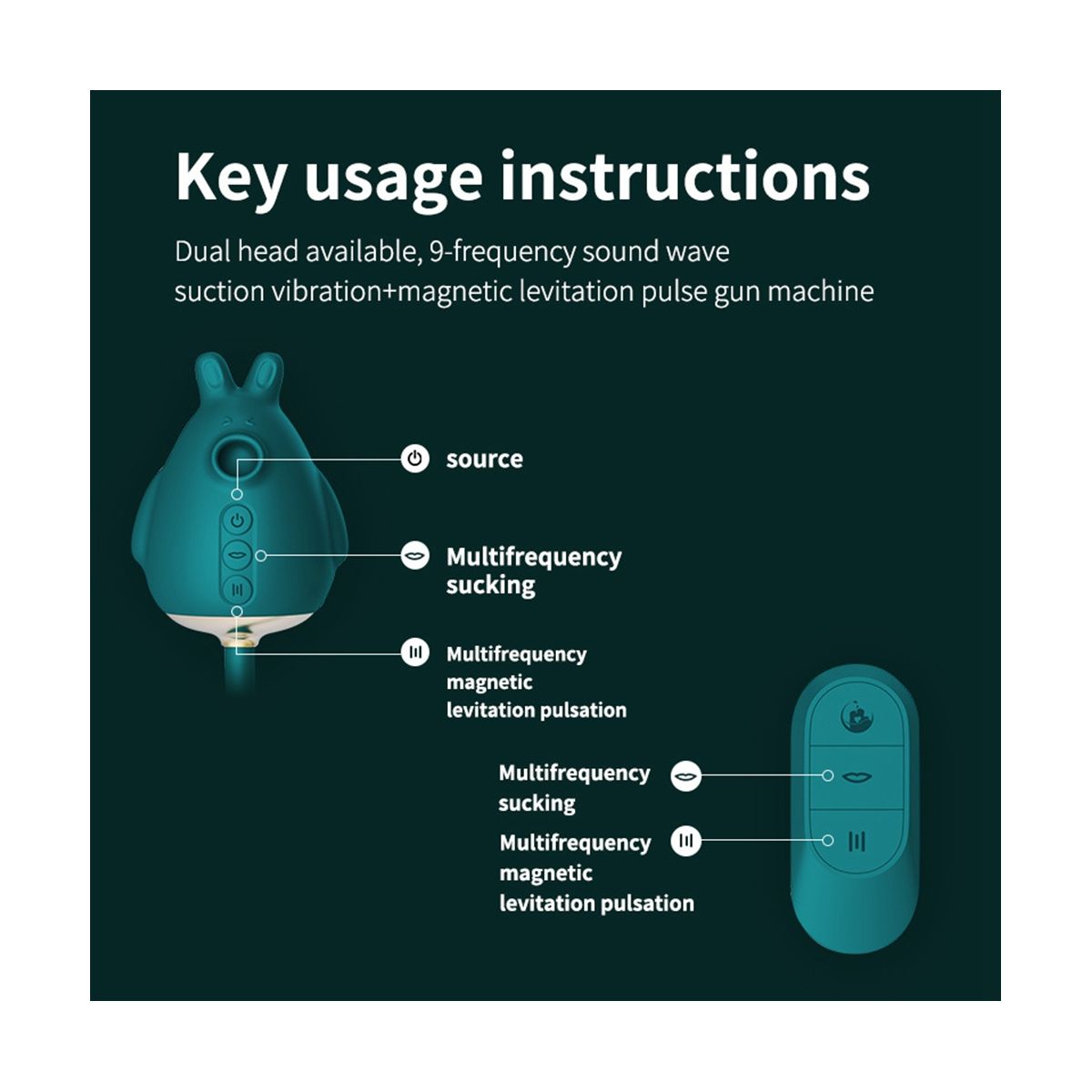 Key usage instructions

Dual head available, 9-frequency sound wave suction vibration+magnetic levitation pulse gun machine

source

Multifrequency sucking

Multifrequency magnetic levitation pulsation

Multifrequency sucking

Multifrequency magnetic levitation pulsation