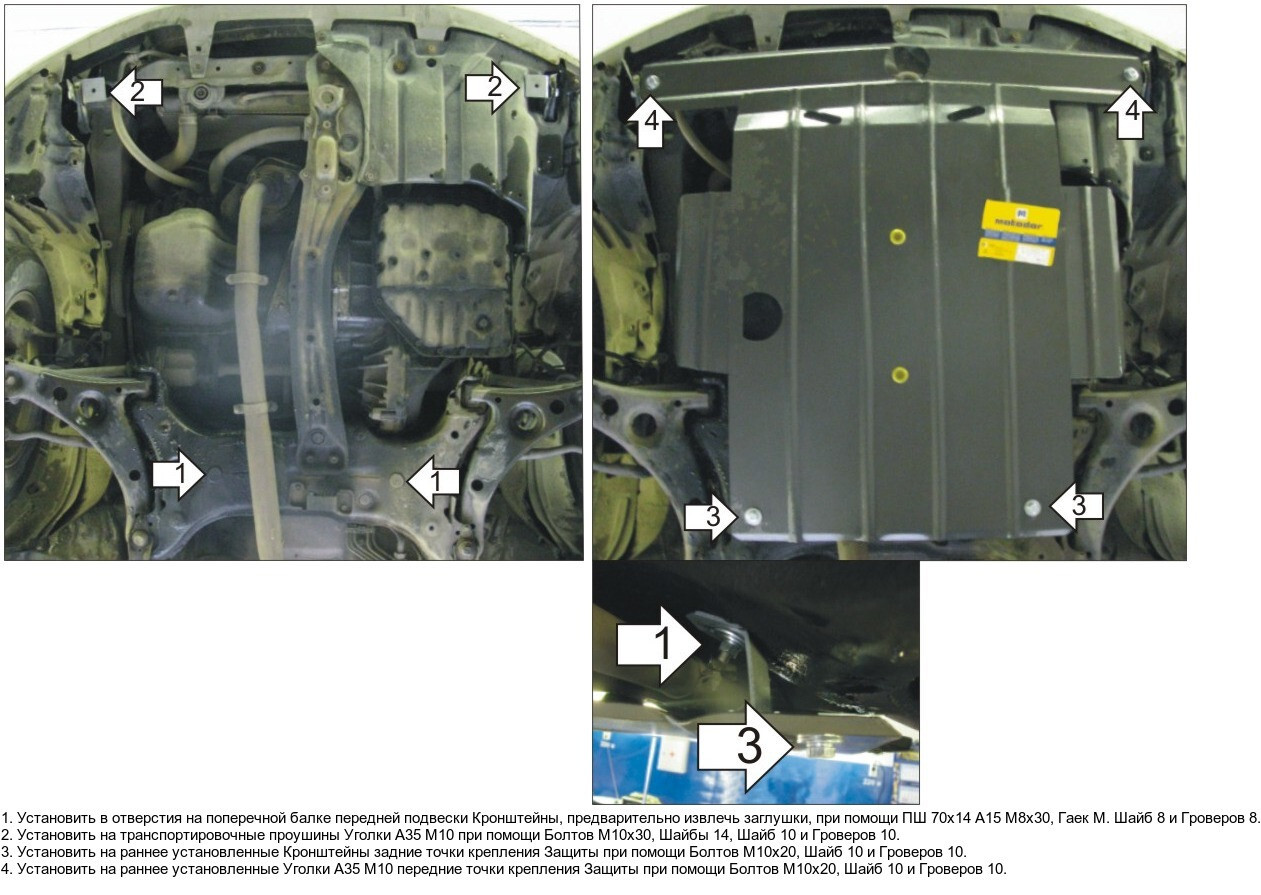 2
2
1
1
4
4
motodor
3
3
1
3

1. Установить в отверстия на поперечной балке передней подвески Кронштейны, предварительно извлечь заглушки, при помощи ПШ 70х14 А15 М8х30, Гаек М. Шайб 8 и Гроверов 8.
2. Установить на транспортировочные проушины Уголки А35 М10 при помощи Болтов М10х30, Шайбы 14, Шайб 10 и Гроверов 10.
3. Установить на раннее установленные Кронштейны задние точки крепления Защиты при помощи Болтов М10х20, Шайб 10 и Гроверов 10.
4. Установить на раннее установленные Уголки А35 М10 передние точки крепления Защиты при помощи Болтов М10х20, Шайб 10 и Гроверов 10.