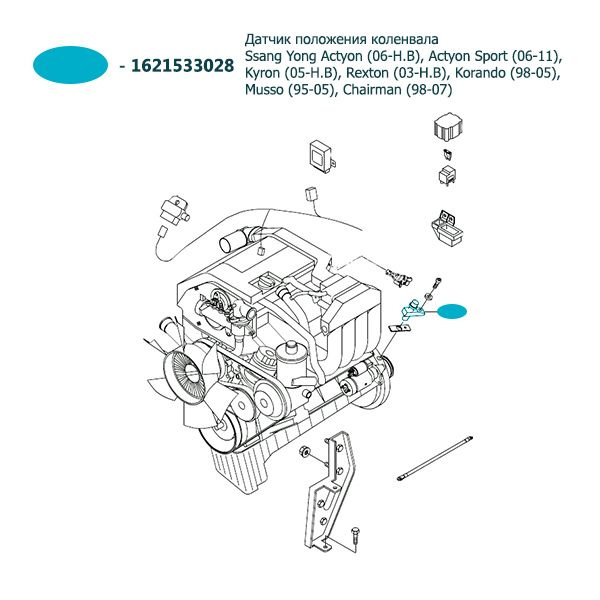 - 1621533028

Датчик положения коленвала
Ssang Yong Actyon (06-Н.В), Actyon Sport (06-11), Kyron (05-Н.В), Rexton (03-Н.В), Korando (98-05), Musso (95-05), Chairman (98-07)