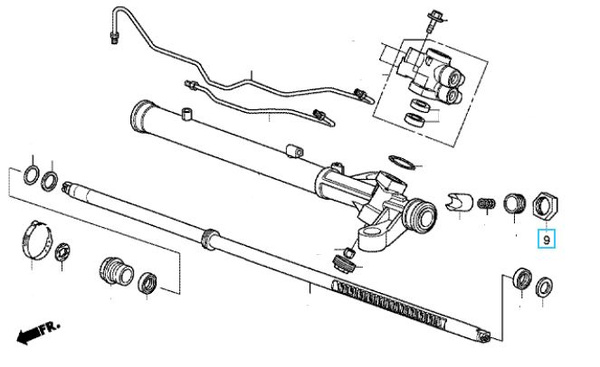 9

FR.