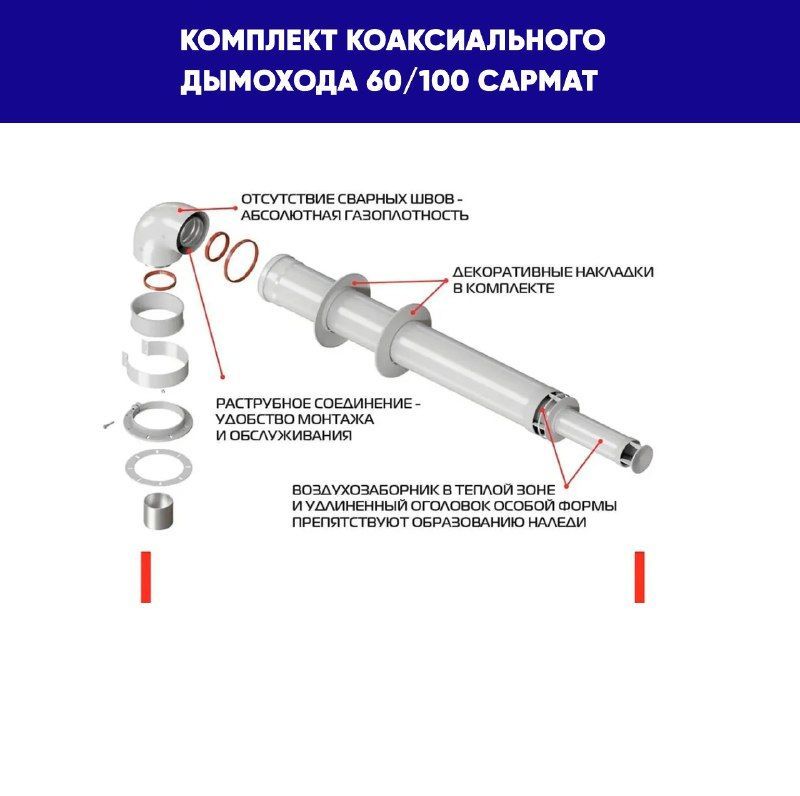 КОМПЛЕКТ КОАКСИАЛЬНОГО ДЫМОХОДА 60/100 САРМАТ

ОТСУТСТВИЕ СВАРНЫХ ШВОВ - АБСОЛЮТНАЯ ГАЗОПЛОТНОСТЬ

ДЕКОРАТИВНЫЕ НАКЛАДКИ В КОМПЛЕКТЕ

РАСТРУБНОЕ СОЕДИНЕНИЕ - УДОБСТВО МОНТАЖА И ОБСЛУЖИВАНИЯ

ВОЗДУХОЗАБОРНИК В ТЕПЛОЙ ЗОНЕ И УДЛИНЕННЫЙ ОГОЛОВОК ОСОБОЙ ФОРМЫ ПРЕПЯТСТВУЮТ ОБРАЗОВАНИЮ НАЛЕДИ