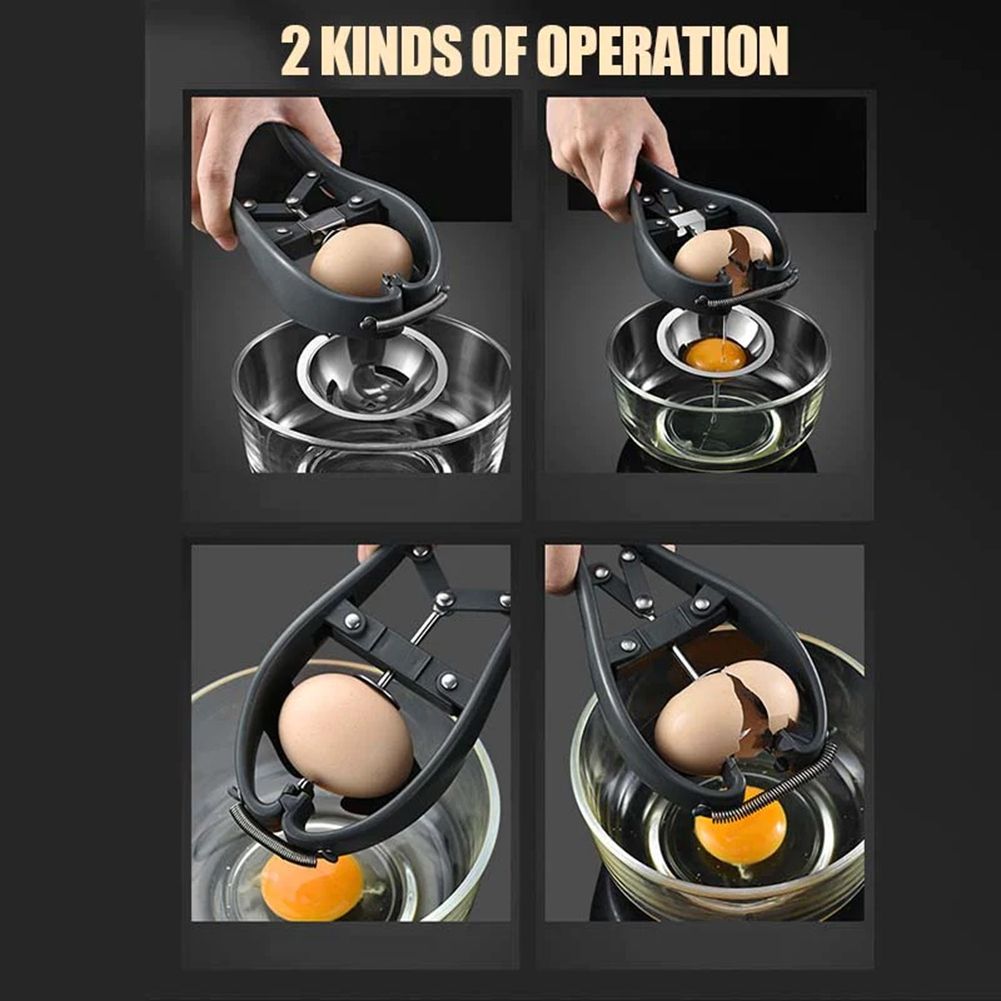 2 KINDS OF OPERATION