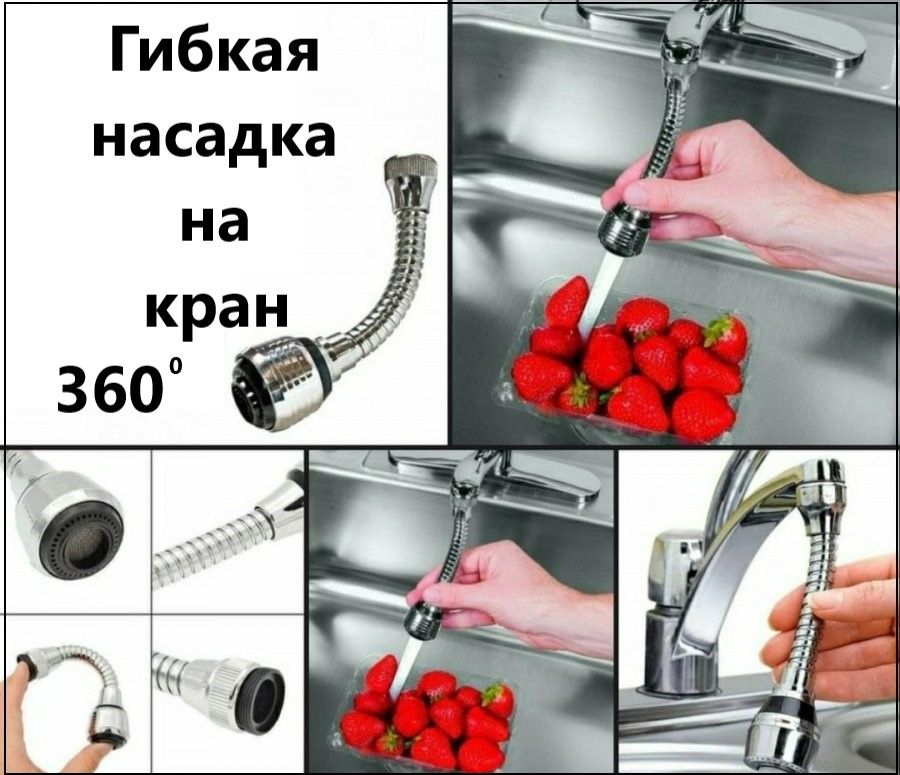 Гибкая насадка на кран $360^{0}$