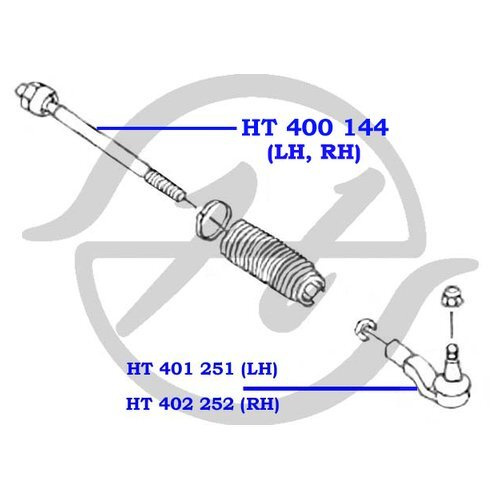 HT 400 144
(LH, RH)

HT 401 251 (LH)
HT 402 252 (RH)