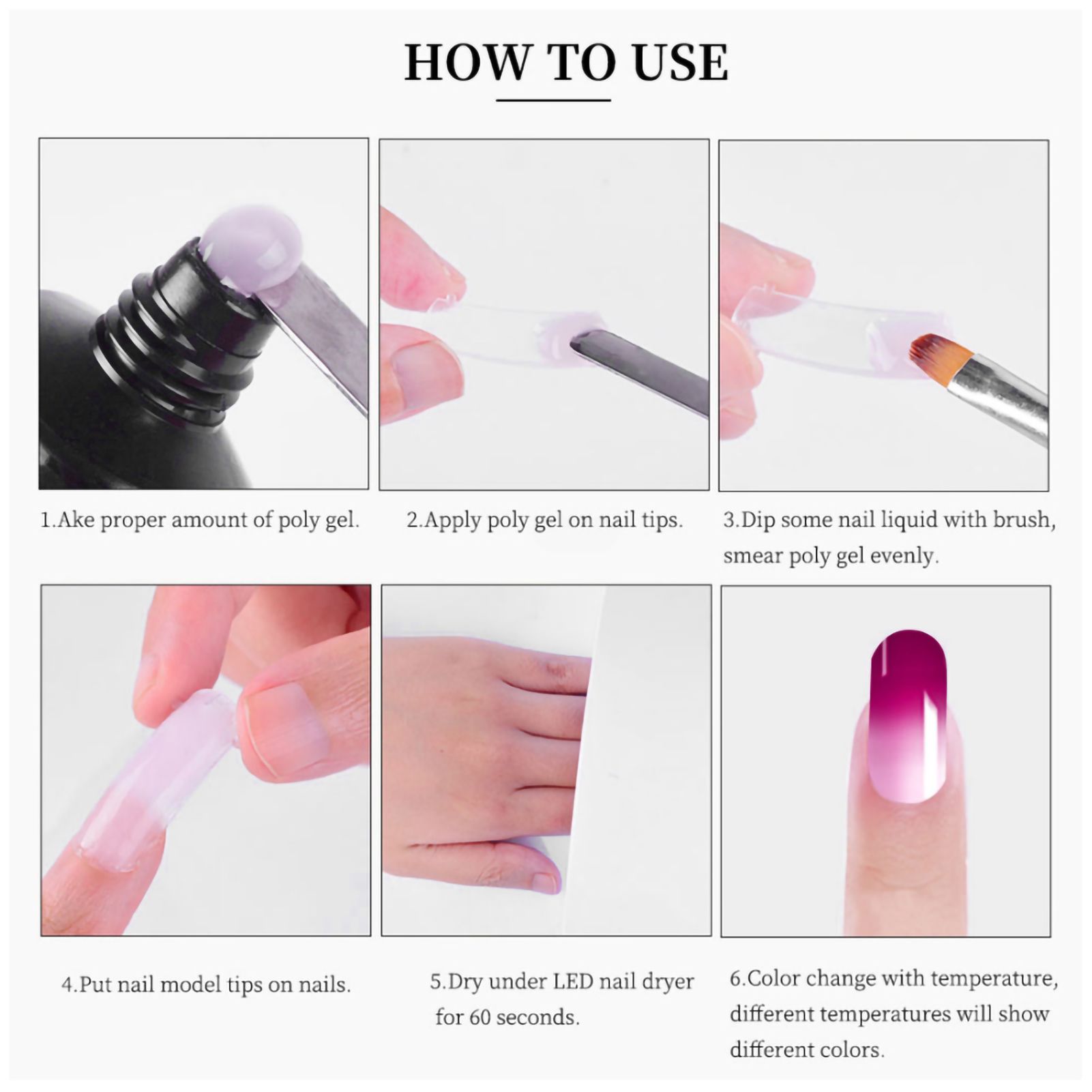 HOW TO USE

1.Ake proper amount of poly gel.

2.Apply poly gel on nail tips.

3.Dip some nail liquid with brush, smear poly gel evenly.

4.Put nail model tips on nails.

5.Dry under LED nail dryer for 60 seconds.

6.Color change with temperature, different temperatures will show different colors.