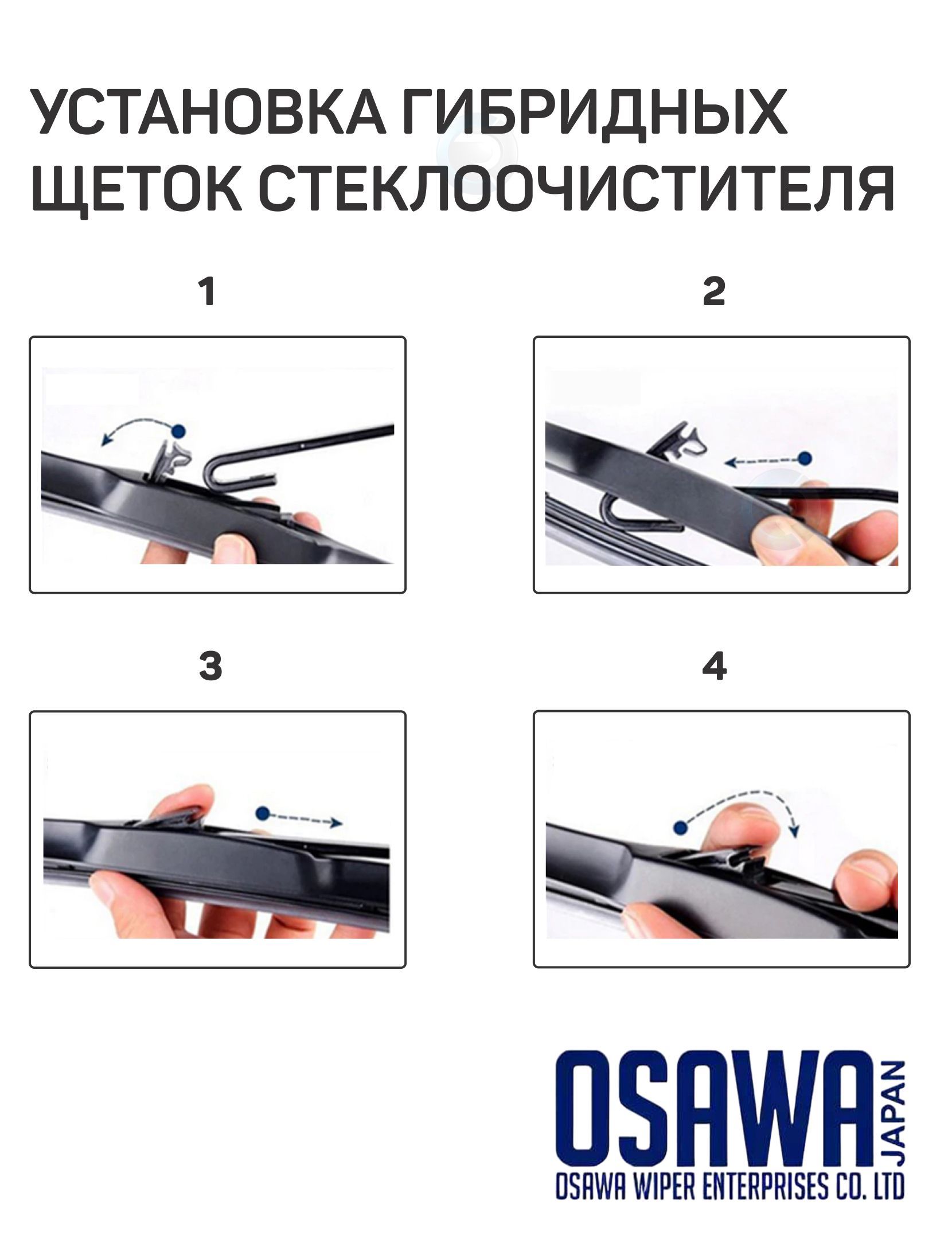 УСТАНОВКА ГИБРИДНЫХ ЩЕТОК СТЕКЛООЧИСТИТЕЛЯ

1

2

3

4

OSAWA JAPAN
OSAWA WIPER ENTERPRISES CO. LTD