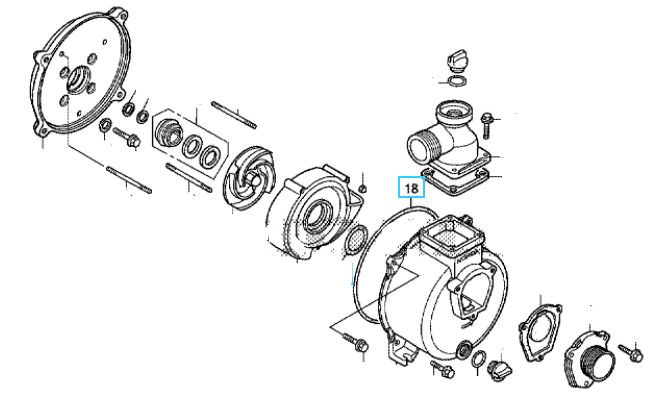 18