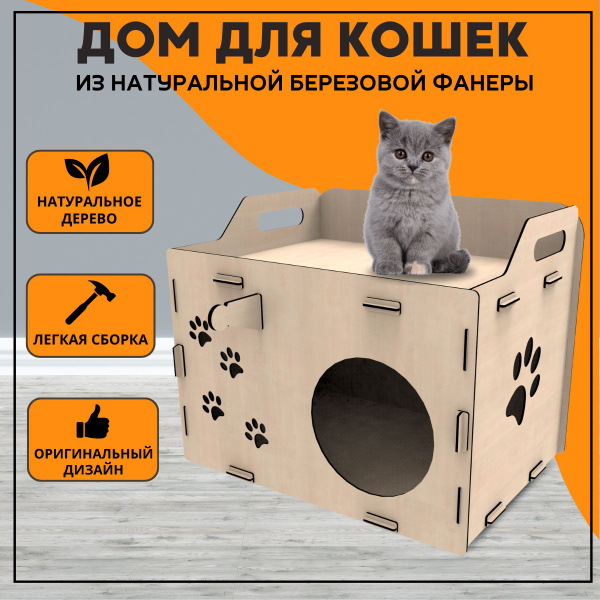 ДОМ ДЛЯ КОШЕК
ИЗ НАТУРАЛЬНОЙ БЕРЕЗОВОЙ ФАНЕРЫ

НАТУРАЛЬНОЕ ДЕРЕВО

ЛЕГКАЯ СБОРКА

ОРИГИНАЛЬНЫЙ ДИЗАЙН