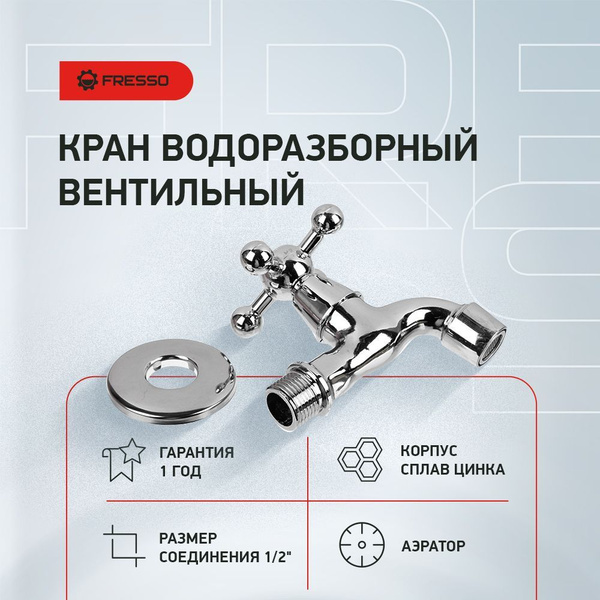 FRESSO

КРАН ВОДОРАЗБОРНЫЙ ВЕНТИЛЬНЫЙ

ГАРАНТИЯ 1 ГОД

КОРПУС СПЛАВ ЦИНКА

РАЗМЕР СОЕДИНЕНИЯ 1/2"

АЭРАТОР