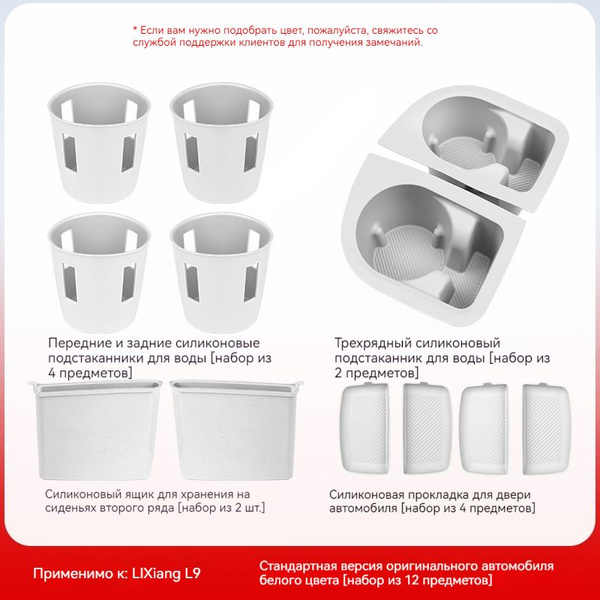 * Если вам нужно подобрать цвет, пожалуйста, свяжитесь со службой поддержки клиентов для получения замечаний.

Передние и задние силиконовые подстаканники для воды [набор из 4 предметов]

Трехрядный силиконовый подстаканник для воды [набор из 2 предметов]

Силиконовый ящик для хранения на сиденьях второго ряда [набор из 2 шт.]

Силиконовая прокладка для двери автомобиля [набор из 4 предметов]

Применимо к: LIXiang L9

Стандартная версия оригинального автомобиля белого цвета [набор из 12 предметов]