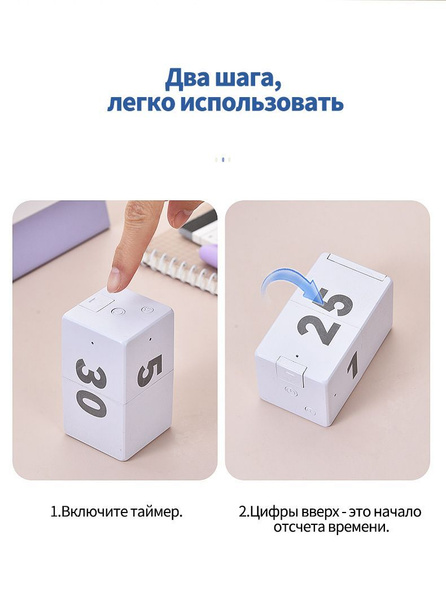 Два шага,
легко использовать

30

5

25

1

1.Включите таймер.

2.Цифры вверх - это начало отсчета времени.