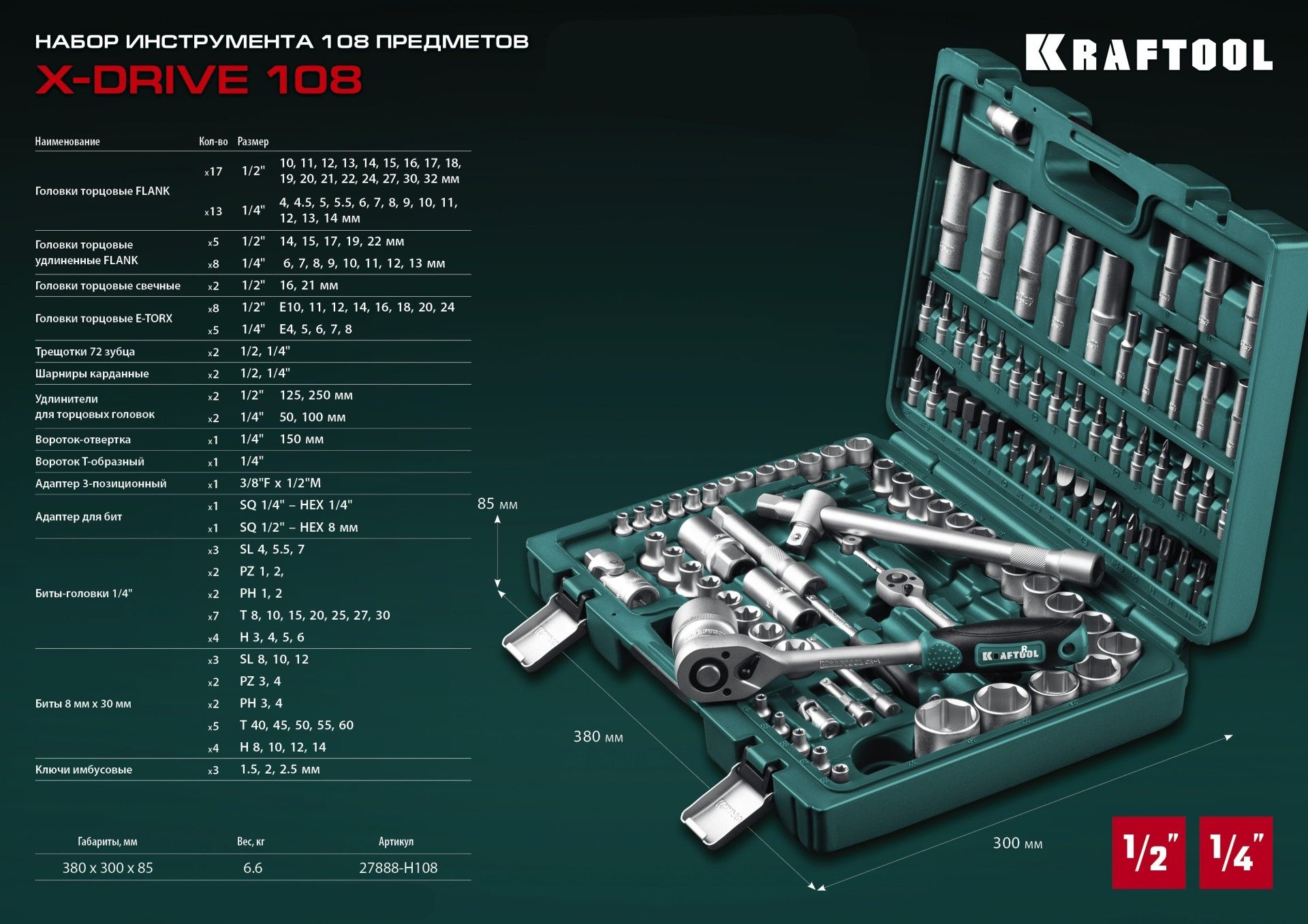 НАБОР ИНСТРУМЕНТА 108 ПРЕДМЕТОВ
X-DRIVE 108

KRAFTOOL

| Наименование | Кол-во | Размер | |
|---|---|---|---|
| Головки торцовые FLANK | x17 | 1/2" | 10, 11, 12, 13, 14, 15, 16, 17, 18, 19, 20, 21, 22, 24, 27, 30, 32 мм |
| | x13 | 1/4" | 4, 4.5, 5, 5.5, 6, 7, 8, 9, 10, 11, 12, 13, 14 мм |
| Головки торцовые удлиненные FLANK | x5 | 1/2" | 14, 15, 17, 19, 22 мм |
| | x8 | 1/4" | 6, 7, 8, 9, 10, 11, 12, 13 мм |
| Головки торцовые свечные | x2 | 1/2" | 16, 21 мм |
| Головки торцовые E-TORX | x8 | 1/2" | E10, 11, 12, 14, 16, 18, 20, 24 |
| | x5 | 1/4" | E4, 5, 6, 7, 8 |
| Трещотки 72 зубца | x2 | 1/2, 1/4" | |
| Шарниры карданные | x2 | 1/2, 1/4" | |
| Удлинители для торцовых головок | x2 | 1/2" | 125, 250 мм |
| | x2 | 1/4" | 50, 100 мм |
| Вороток-отвертка | x1 | 1/4" | 150 мм |
| Вороток Т-образный | x1 | 1/4" | |
| Адаптер 3-позиционный | x1 | 3/8"F x 1/2"M | |
| Адаптер для бит | x1 | SQ 1/4" – HEX 1/4" | |
| | x1 | SQ 1/2" – HEX 8 мм | |
| Биты-головки 1/4" | x3 | SL 4, 5.5, 7 | |
| | x2 | PZ 1, 2, | |
| | x2 | PH 1, 2 | |
| | x7 | T 8, 10, 15, 20, 25, 27, 30 | |
| | x4 | H 3, 4, 5, 6 | |
| Биты 8 мм x 30 мм | x3 | SL 8, 10, 12 | |
| | x2 | PZ 3, 4 | |
| | x2 | PH 3, 4 | |
| | x5 | T 40, 45, 50, 55, 60 | |
| | x4 | H 8, 10, 12, 14 | |
| Ключи имбусовые | x3 | 1.5, 2, 2.5 мм | |

| Габариты, мм | Вес, кг | Артикул |
|---|---|---|
| 380 x 300 x 85 | 6.6 | 27888-H108 |

85 мм
380 мм
300 мм

KRAFTOOL

1/2" 1/4"