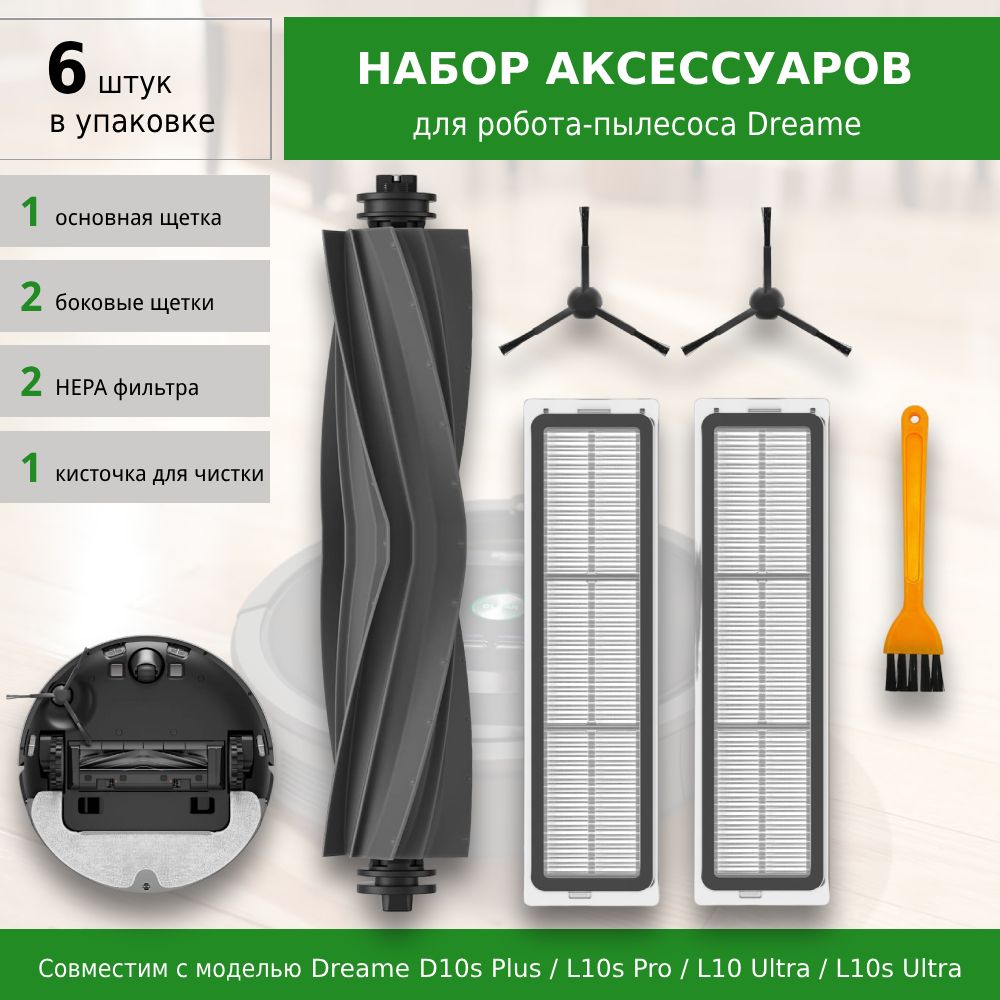 6 штук
в упаковке

НАБОР АКСЕССУАРОВ
для робота-пылесоса Dreame

1 основная щетка

2 боковые щетки

2 HEPA фильтра

1 кисточка для чистки

Совместим с моделью Dreame D10s Plus / L10s Pro / L10 Ultra / L10s Ultra