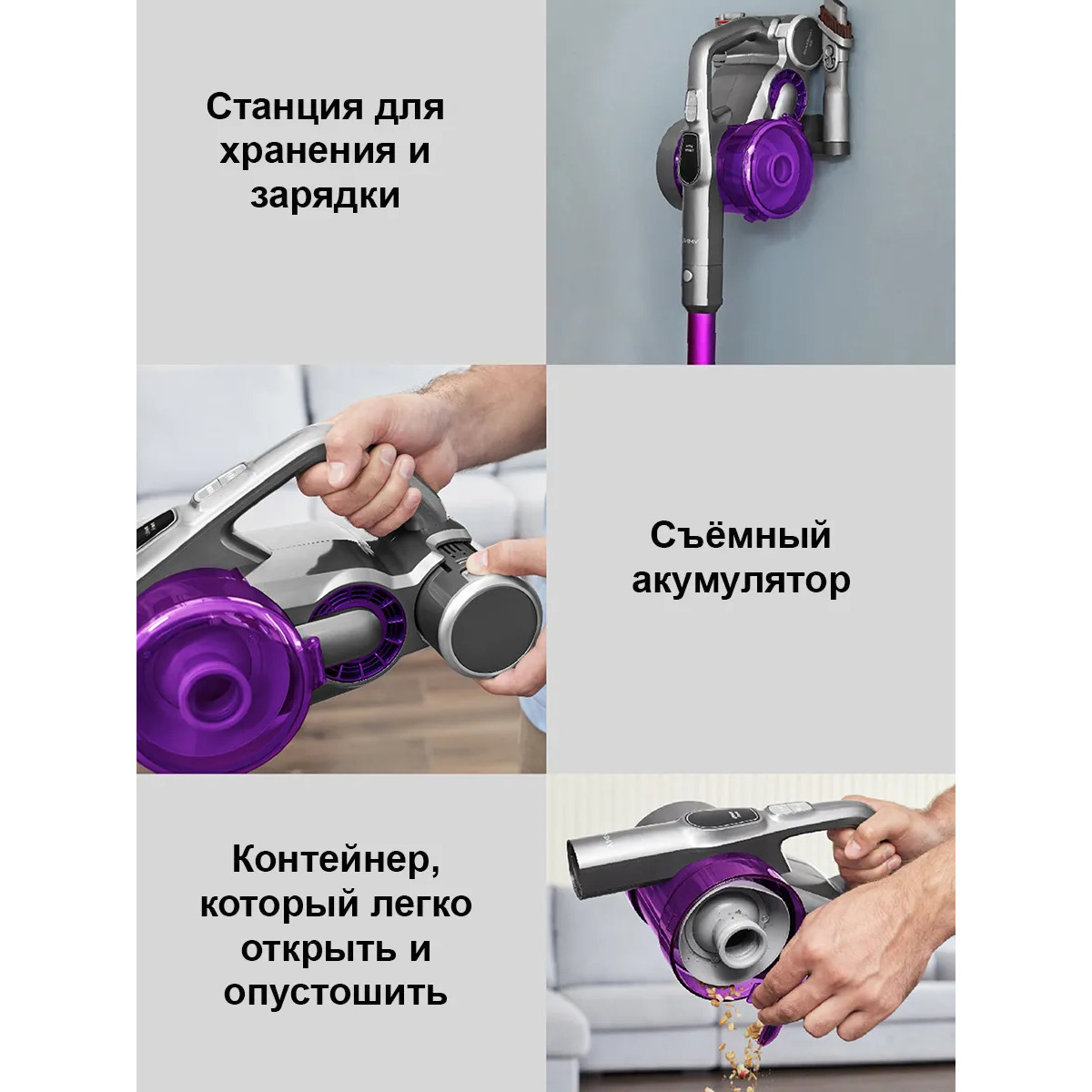 Станция для хранения и зарядки

Съёмный акумулятор

Контейнер, который легко открыть и опустошить