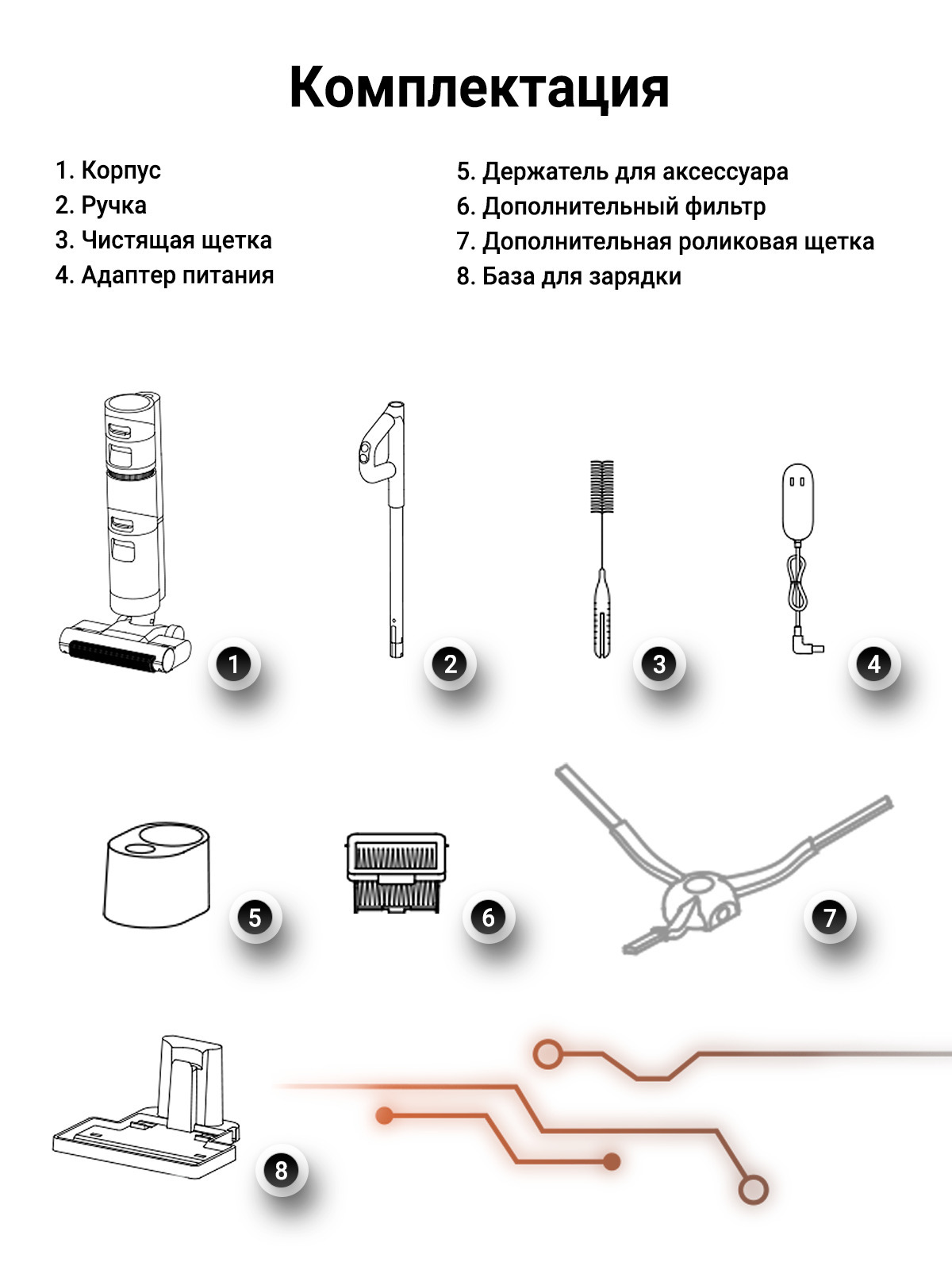 Комплектация

1. Корпус
2. Ручка
3. Чистящая щетка
4. Адаптер питания

5. Держатель для аксессуара
6. Дополнительный фильтр
7. Дополнительная роликовая щетка
8. База для зарядки

1

2

3

4

5

6

7

8