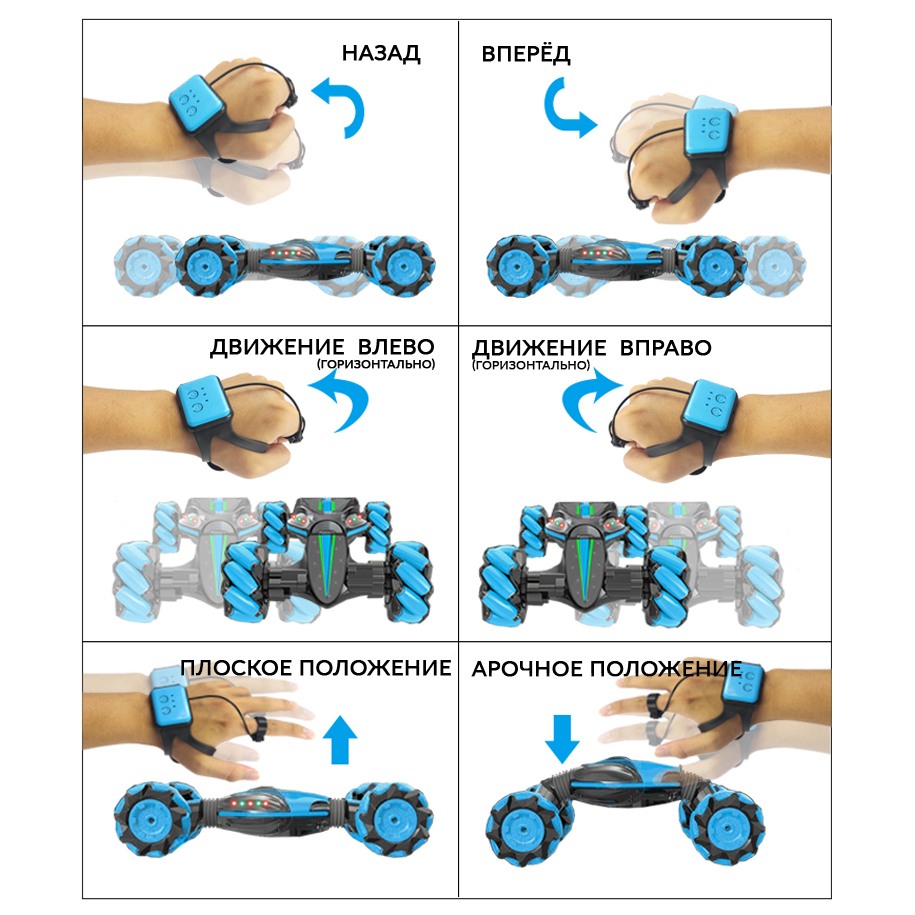 НАЗАД

ВПЕРЁД

ДВИЖЕНИЕ ВЛЕВО
(ГОРИЗОНТАЛЬНО)

ДВИЖЕНИЕ ВПРАВО
(ГОРИЗОНТАЛЬНО)

ПЛОСКОЕ ПОЛОЖЕНИЕ

АРОЧНОЕ ПОЛОЖЕНИЕ