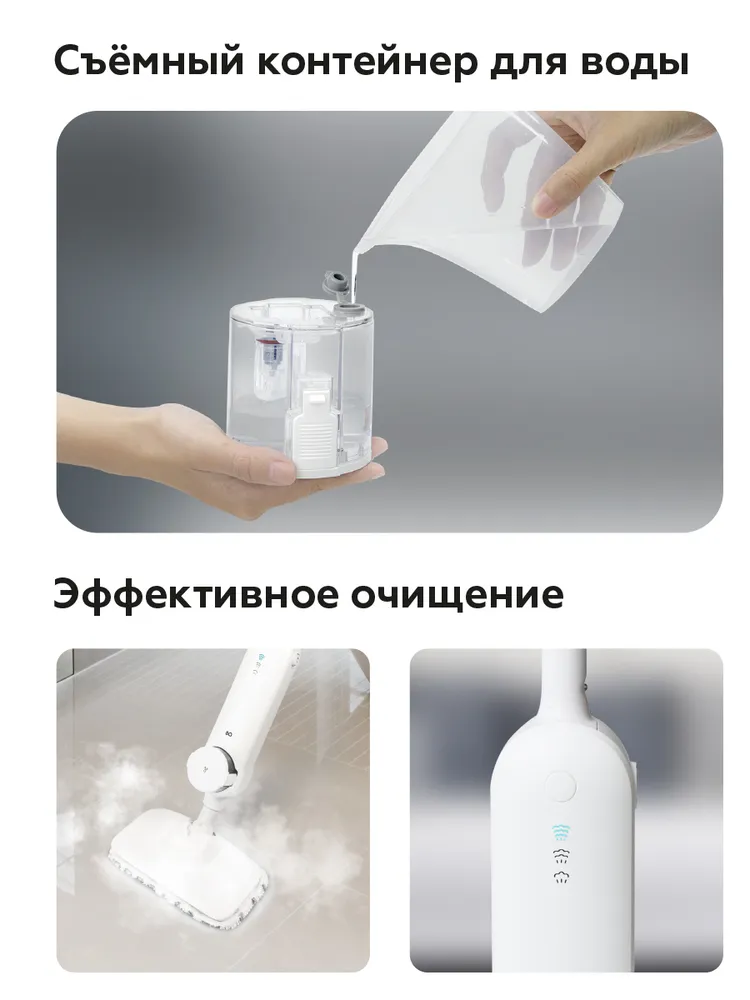 Съёмный контейнер для воды

Эффективное очищение