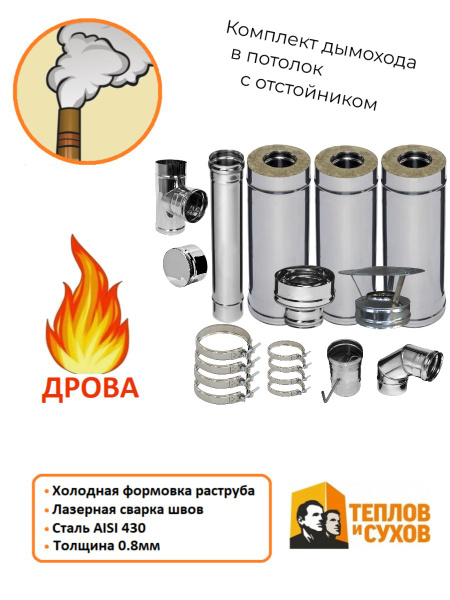 Комплект дымохода в потолок с отстойником

ДРОВА

• Холодная формовка раструба
• Лазерная сварка швов
• Сталь AISI 430
• Толщина 0.8мм

ТЕПЛОВ И СУХОВ