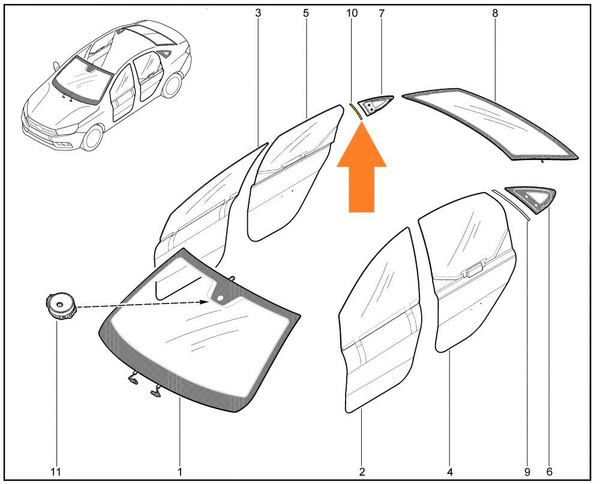 3
5
10
7
8
11
1
2
4
9
6