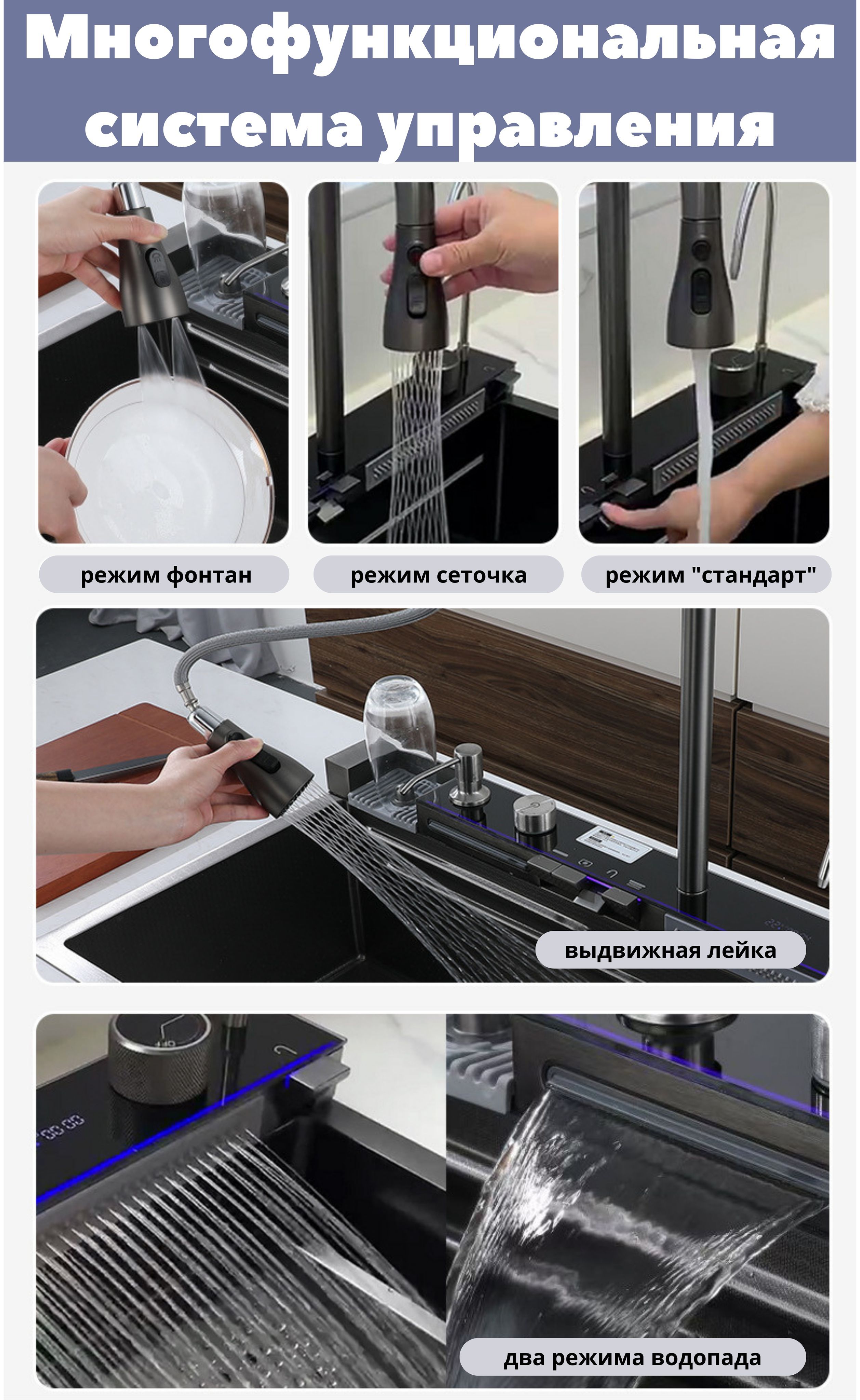 Многофункциональная система управления

режим фонтан

режим сеточка

режим "стандарт"

выдвижная лейка

два режима водопада