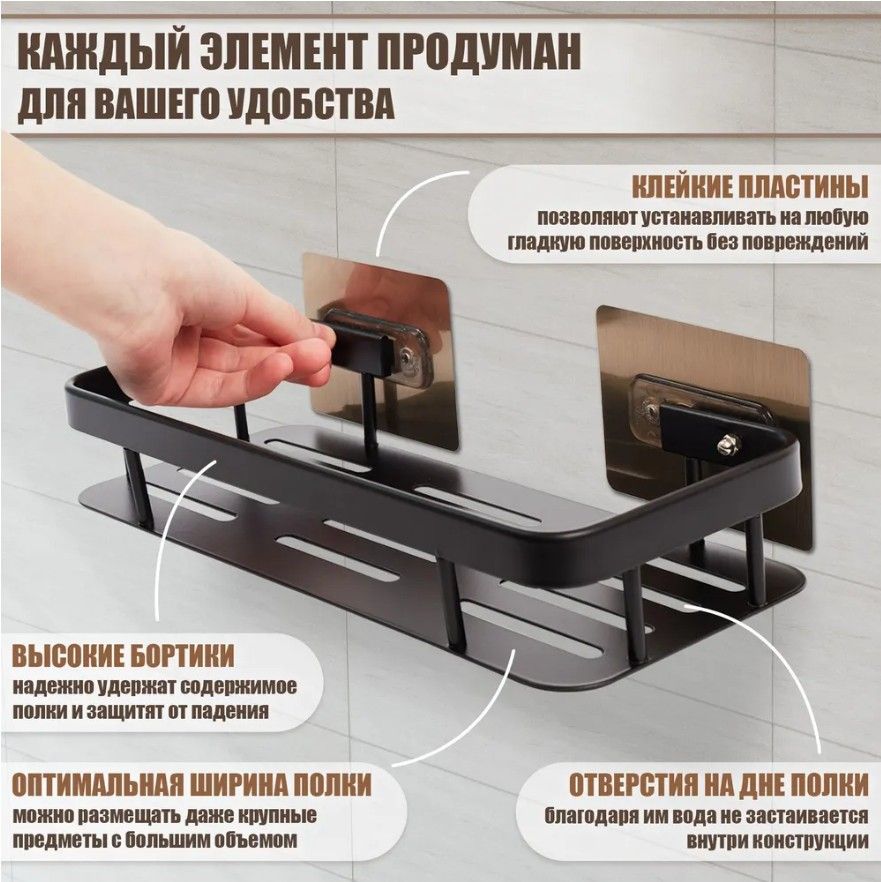 КАЖДЫЙ ЭЛЕМЕНТ ПРОДУМАН
ДЛЯ ВАШЕГО УДОБСТВА

КЛЕЙКИЕ ПЛАСТИНЫ
позволяют устанавливать на любую гладкую поверхность без повреждений

ВЫСОКИЕ БОРТИКИ
надежно удержат содержимое полки и защитят от падения

ОПТИМАЛЬНАЯ ШИРИНА ПОЛКИ
можно размещать даже крупные предметы с большим объемом

ОТВЕРСТИЯ НА ДНЕ ПОЛКИ
благодаря им вода не застаивается внутри конструкции