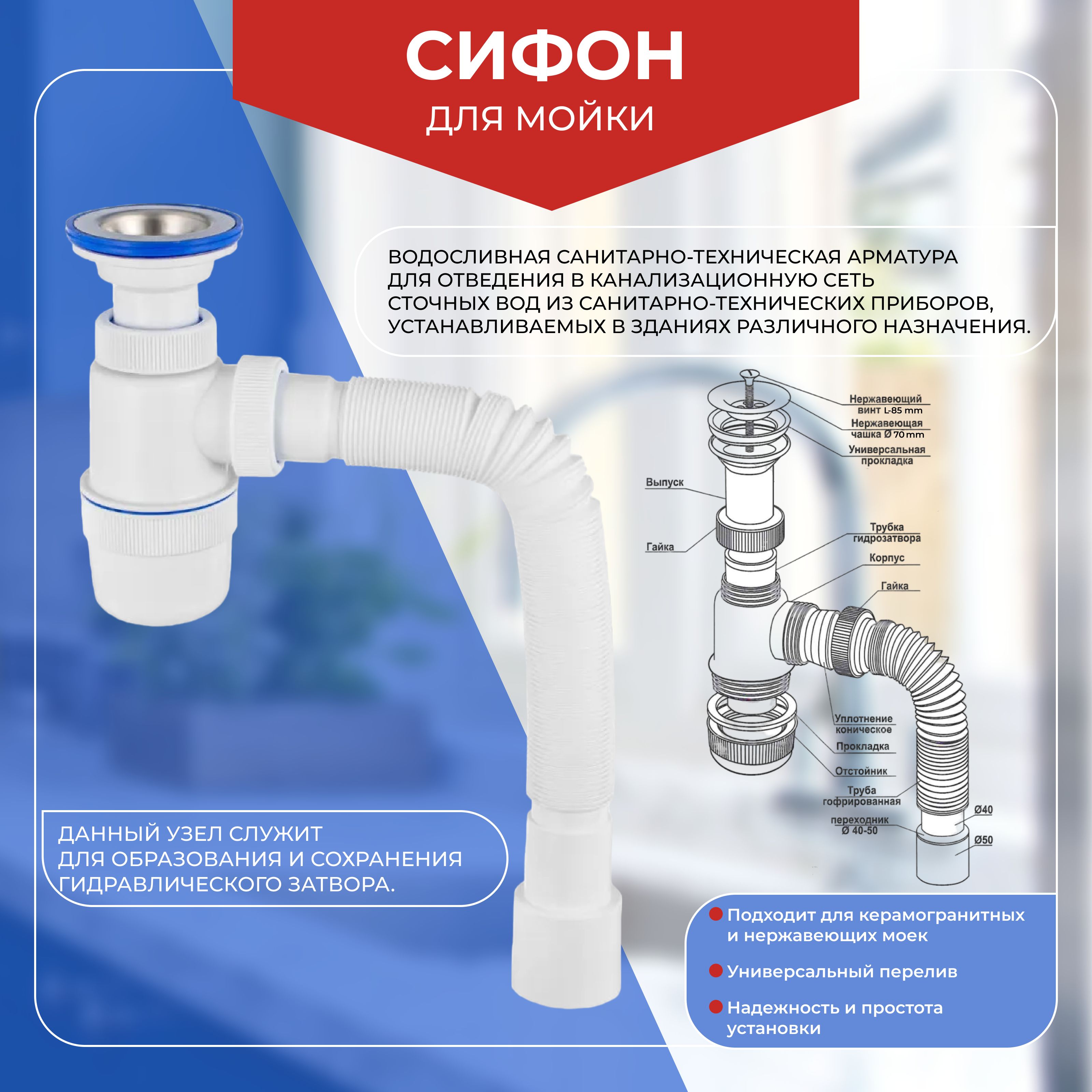 СИФОН
ДЛЯ МОЙКИ

ВОДОСЛИВНАЯ САНИТАРНО-ТЕХНИЧЕСКАЯ АРМАТУРА ДЛЯ ОТВЕДЕНИЯ В КАНАЛИЗАЦИОННУЮ СЕТЬ СТОЧНЫХ ВОД ИЗ САНИТАРНО-ТЕХНИЧЕСКИХ ПРИБОРОВ, УСТАНАВЛИВАЕМЫХ В ЗДАНИЯХ РАЗЛИЧНОГО НАЗНАЧЕНИЯ.

Нержавеющий винт L-85 mm
Нержавеющая чашка Ø 70 mm
Универсальная прокладка
Выпуск
Гайка
Трубка гидрозатвора
Корпус
Гайка
Уплотнение коническое
Прокладка
Отстойник
Труба гофрированная
переходник Ø 40-50
Ø40
Ø50

ДАННЫЙ УЗЕЛ СЛУЖИТ ДЛЯ ОБРАЗОВАНИЯ И СОХРАНЕНИЯ ГИДРАВЛИЧЕСКОГО ЗАТВОРА.

Подходит для керамогранитных и нержавеющих моек

Универсальный перелив

Надежность и простота установки