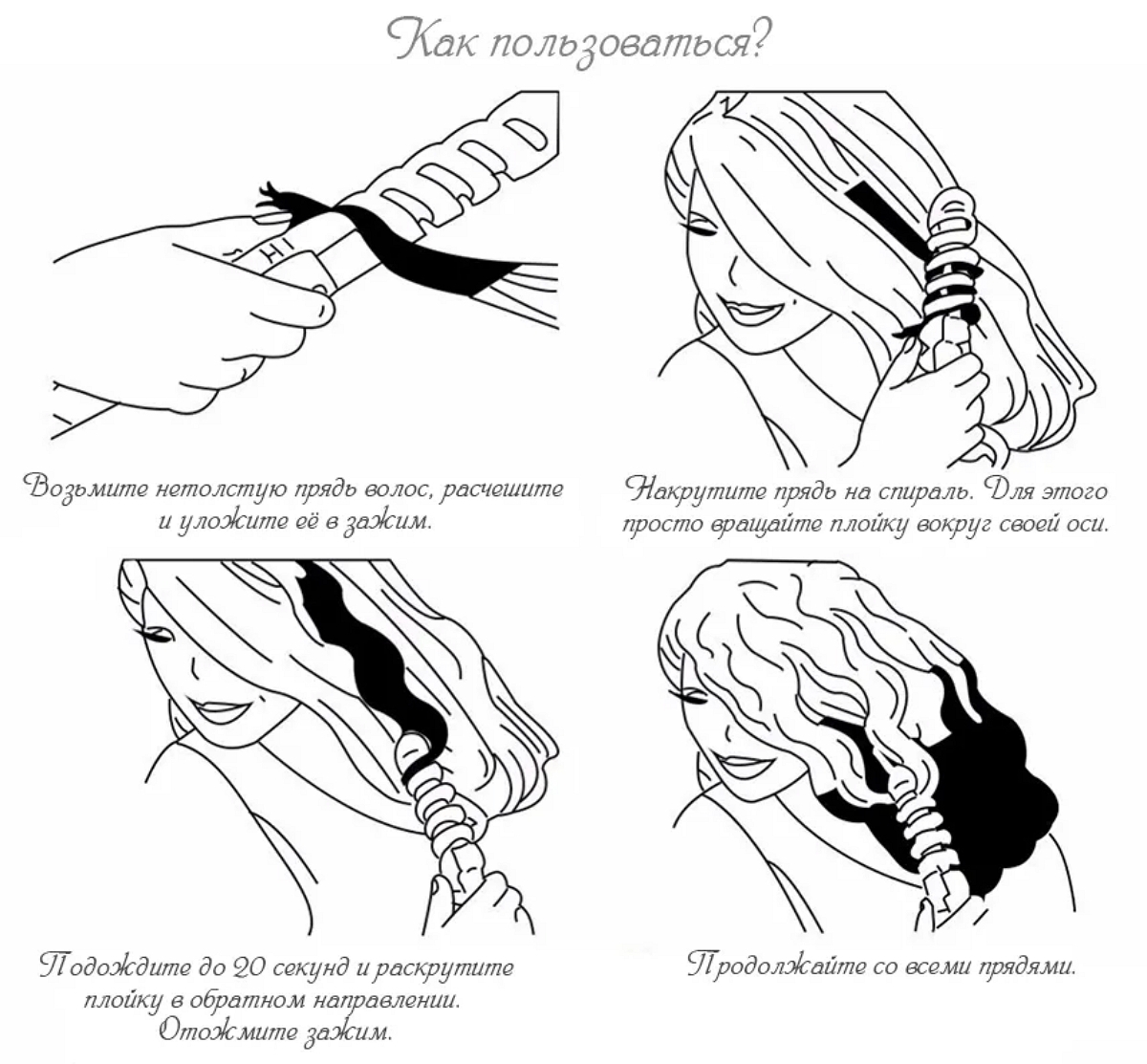 Как пользоваться?

HI

Возьмите нетолстую прядь волос, расчешите и уложите её в зажим.

Накрутите прядь на спираль. Для этого просто вращайте плойку вокруг своей оси.

Подождите до 20 секунд и раскрутите плойку в обратном направлении. Отожмите зажим.

Продолжайте со всеми прядями.