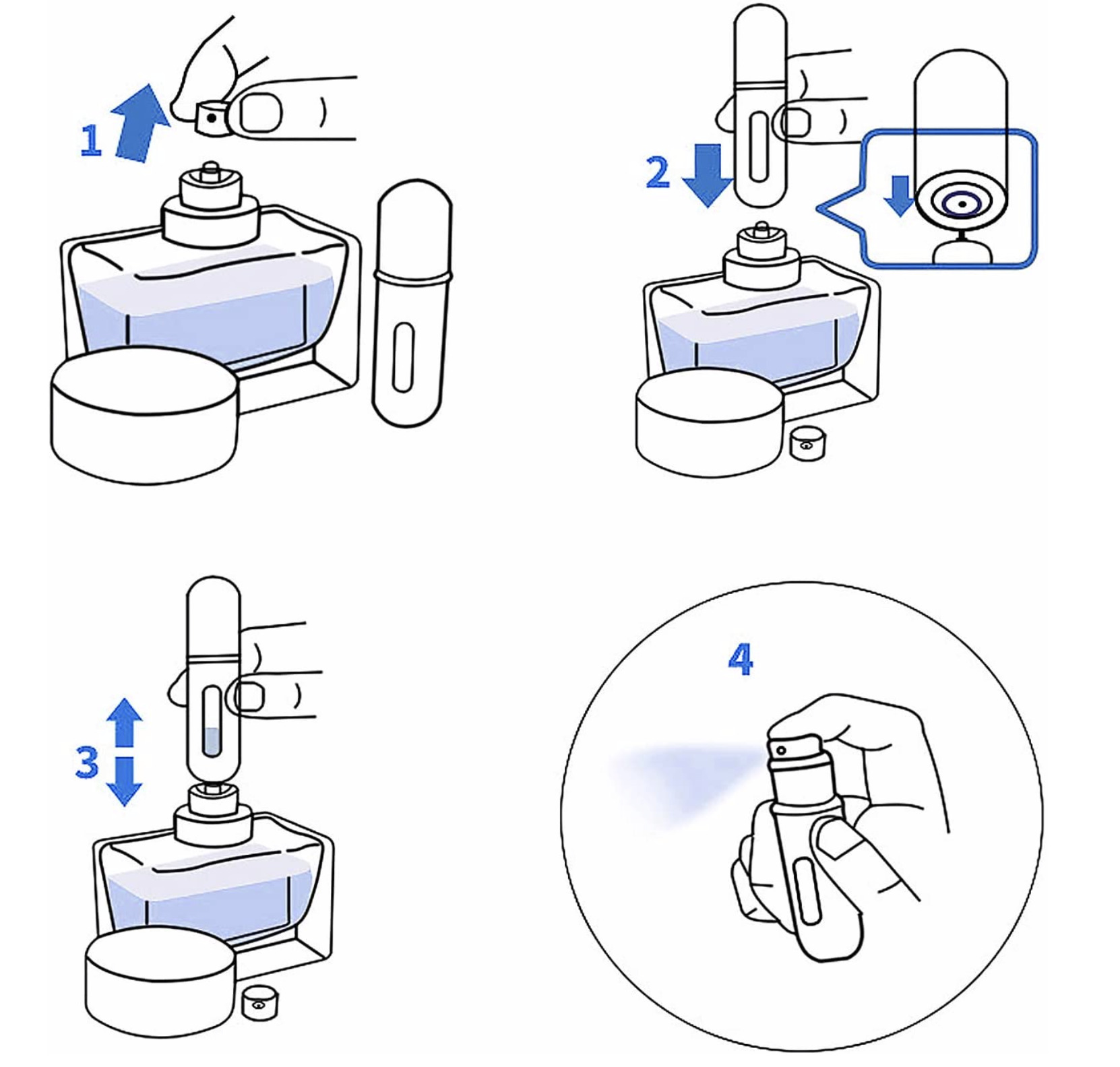 1

2

3

4