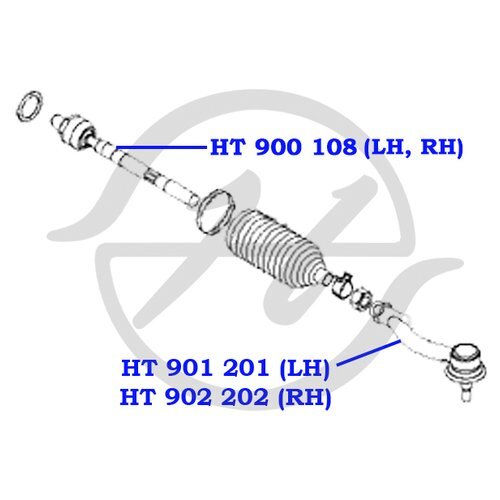 HT 900 108 (LH, RH)

HT 901 201 (LH)
HT 902 202 (RH)