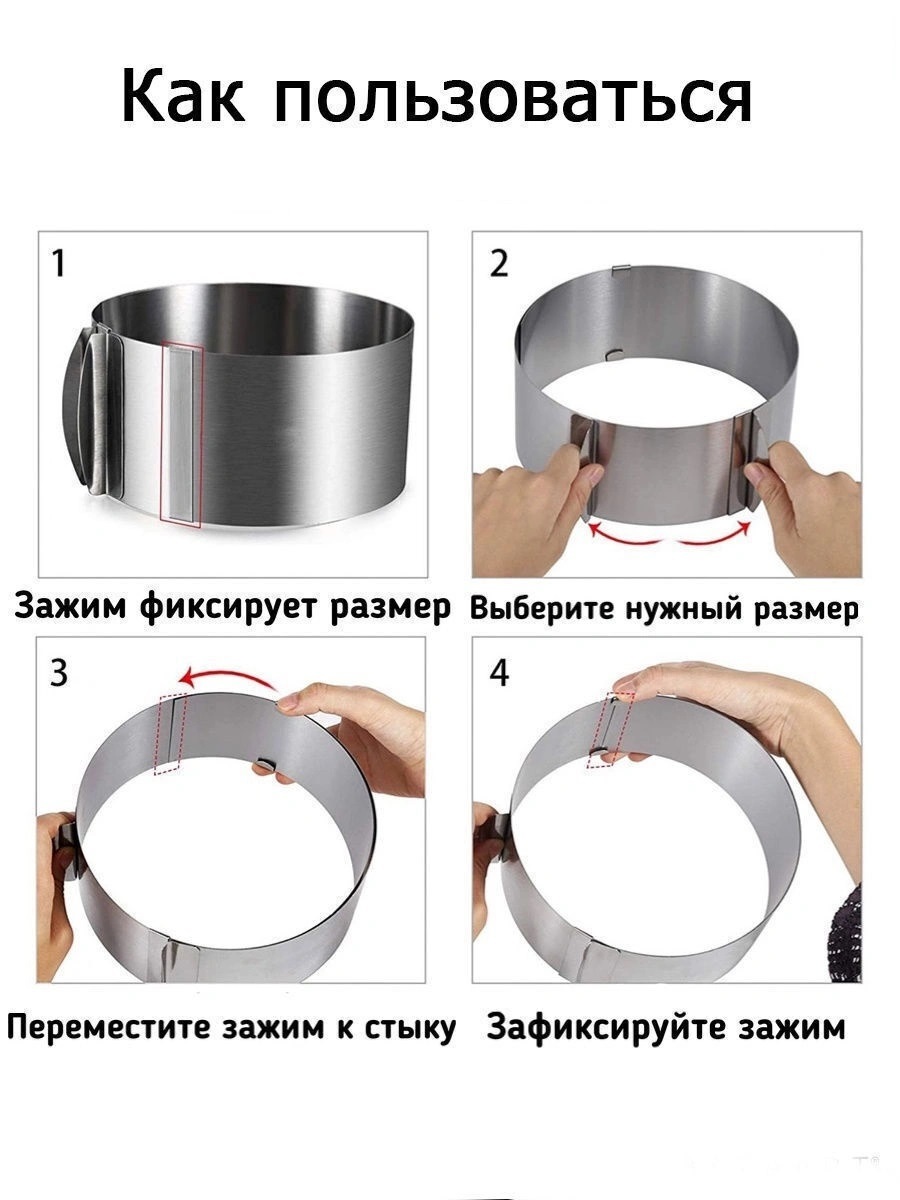 Как пользоваться

1

Зажим фиксирует размер

2

Выберите нужный размер

3

Переместите зажим к стыку

4

Зафиксируйте зажим