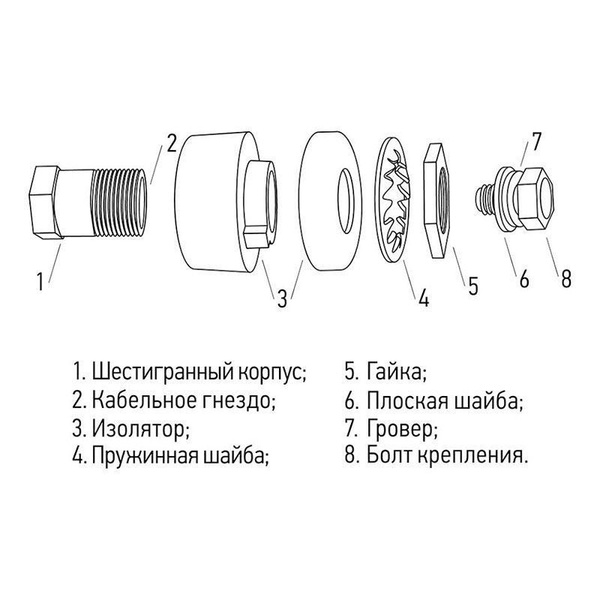 2
7
1
3
4
5
6
8

1. Шестигранный корпус;
2. Кабельное гнездо;
3. Изолятор;
4. Пружинная шайба;

5. Гайка;
6. Плоская шайба;
7. Гровер;
8. Болт крепления.