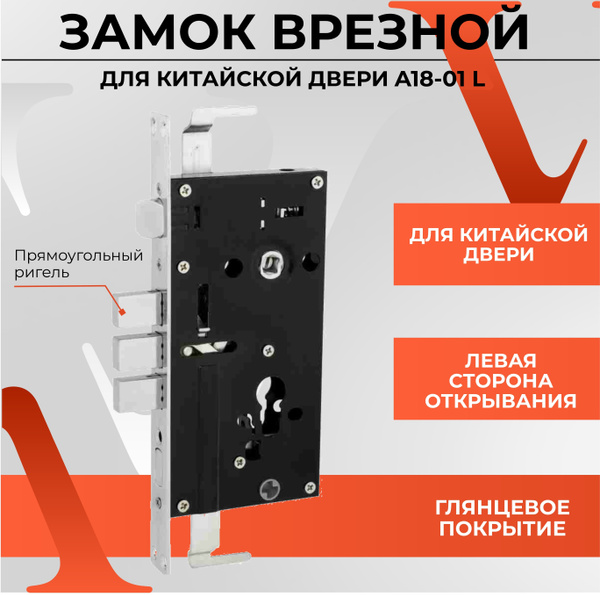 ЗАМОК ВРЕЗНОЙ

ДЛЯ КИТАЙСКОЙ ДВЕРИ A18-01 L

Прямоугольный ригель

ДЛЯ КИТАЙСКОЙ ДВЕРИ

ЛЕВАЯ СТОРОНА ОТКРЫВАНИЯ

ГЛЯНЦЕВОЕ ПОКРЫТИЕ