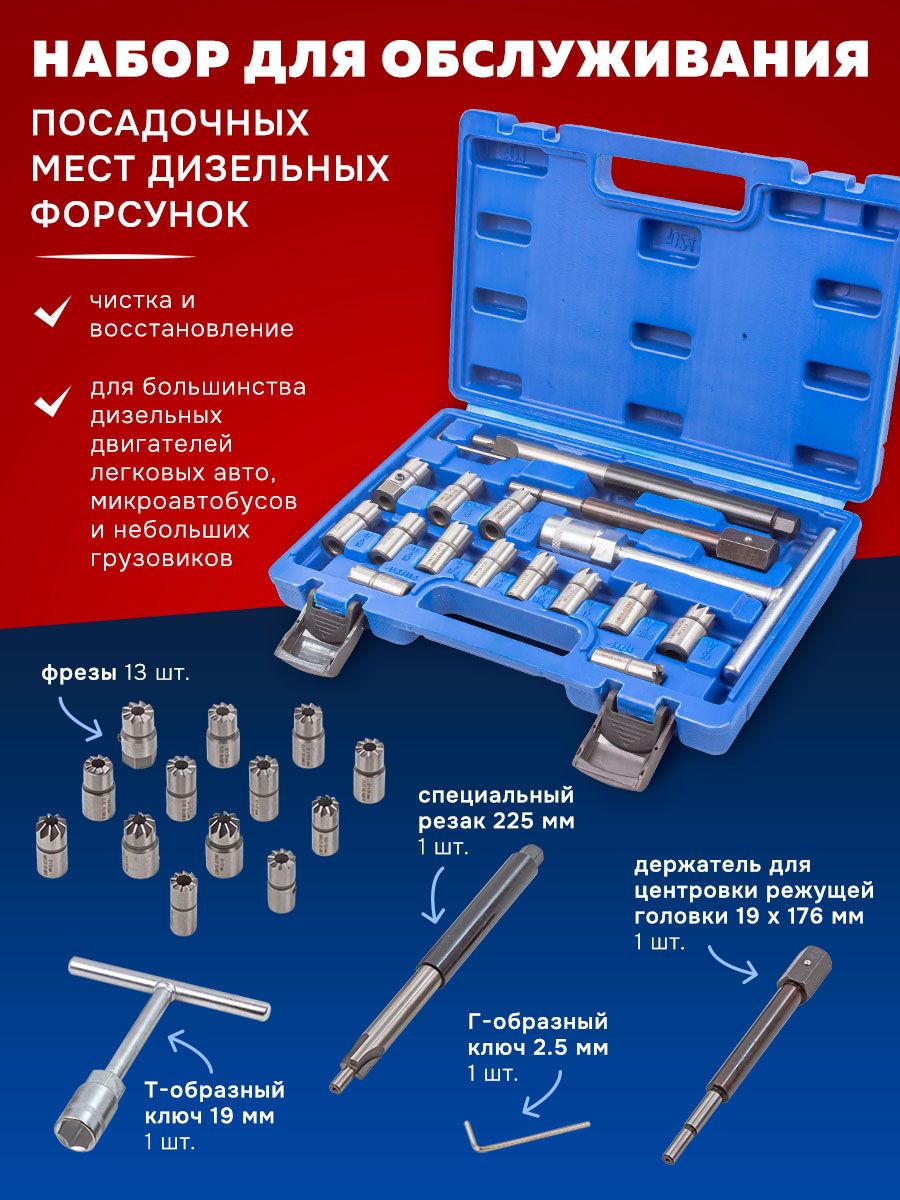 НАБОР ДЛЯ ОБСЛУЖИВАНИЯ

ПОСАДОЧНЫХ МЕСТ ДИЗЕЛЬНЫХ ФОРСУНОК

чистка и восстановление

для большинства дизельных двигателей легковых авто, микроавтобусов и небольших грузовиков

фрезы 13 шт.

специальный резак 225 мм
1 шт.

держатель для центровки режущей головки 19 х 176 мм
1 шт.

Г-образный ключ 2.5 мм
1 шт.

Т-образный ключ 19 мм
1 шт.