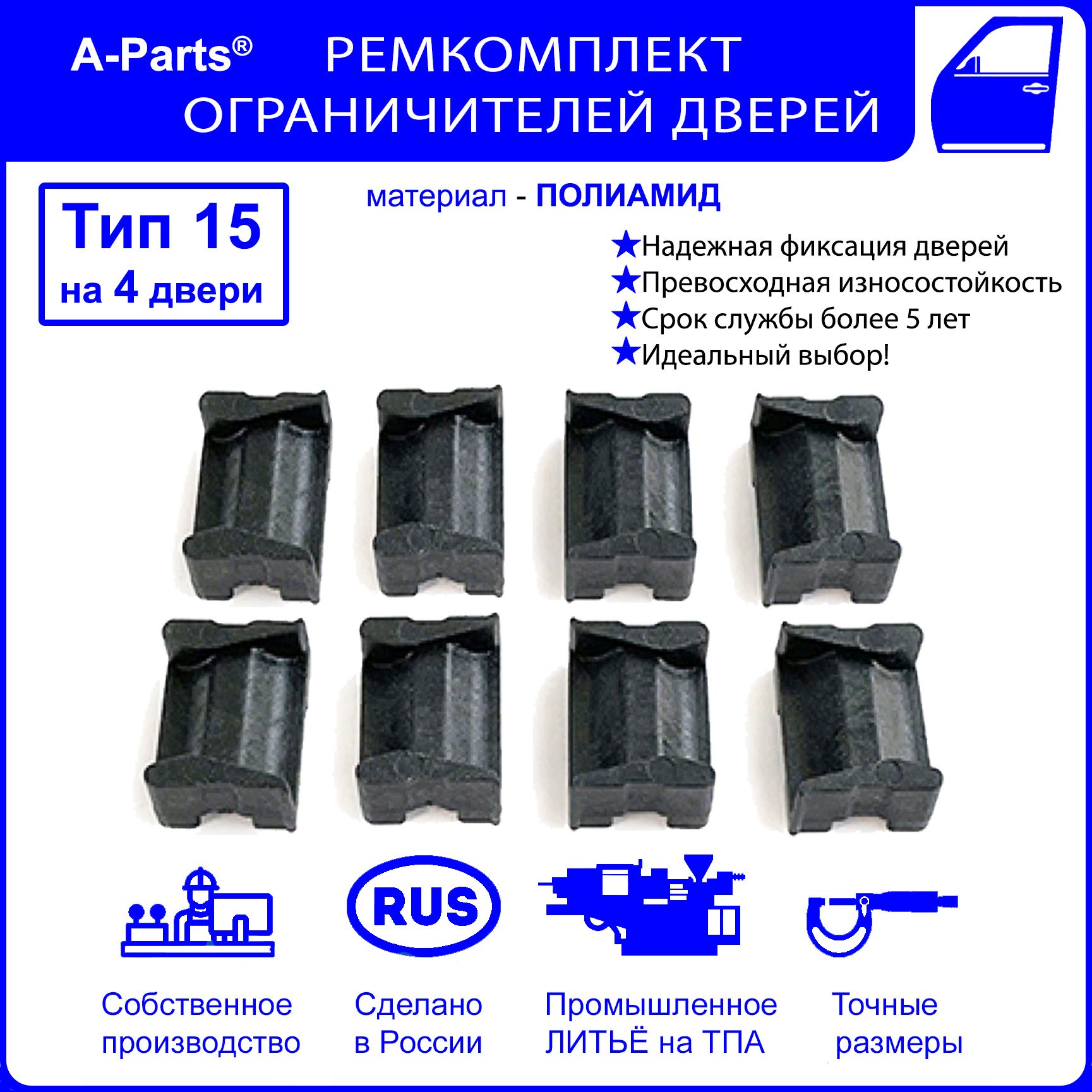 A-Parts® РЕМКОМПЛЕКТ ОГРАНИЧИТЕЛЕЙ ДВЕРЕЙ

Тип 15
на 4 двери

материал - ПОЛИАМИД

★Надежная фиксация дверей
★Превосходная износостойкость
★Срок службы более 5 лет
★Идеальный выбор!

RUS

Собственное производство

Сделано в России

Промышленное ЛИТЬЁ на ТПА

Точные размеры