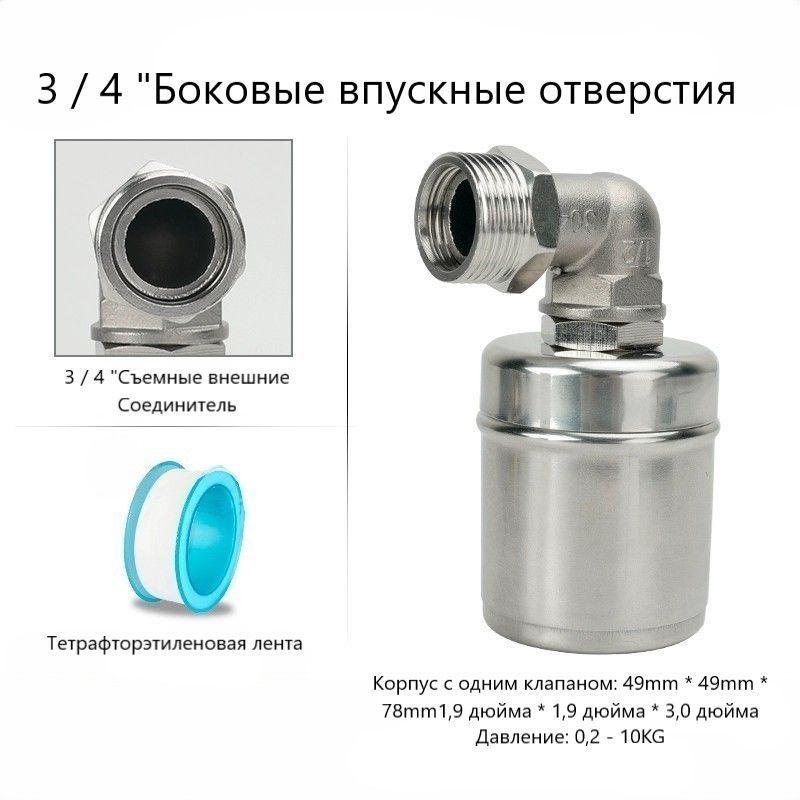 3 / 4 "Боковые впускные отверстия

3 / 4 "Съемные внешние Соединитель

Тетрафторэтиленовая лента

304

1/2

Корпус с одним клапаном: 49mm * 49mm * 78mm1,9 дюйма * 1,9 дюйма * 3,0 дюйма
Давление: 0,2 - 10KG