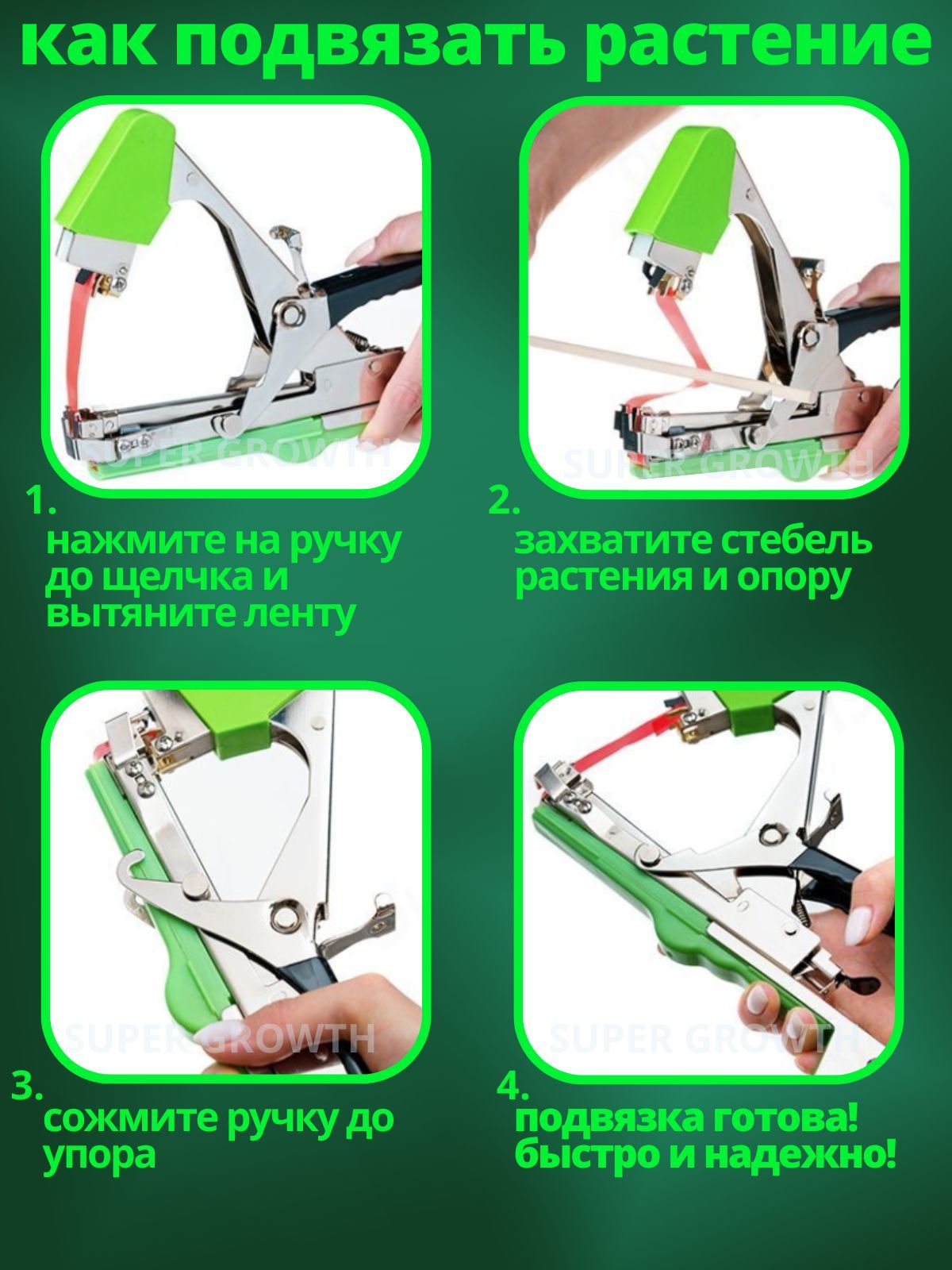 как подвязать растение

SUPER GROWTH

1.
нажмите на ручку до щелчка и вытяните ленту

SUPER GROWTH

2.
захватите стебель растения и опору

SUPER GROWTH

3.
сожмите ручку до упора

SUPER GROWTH

4.
подвязка готова! быстро и надежно!