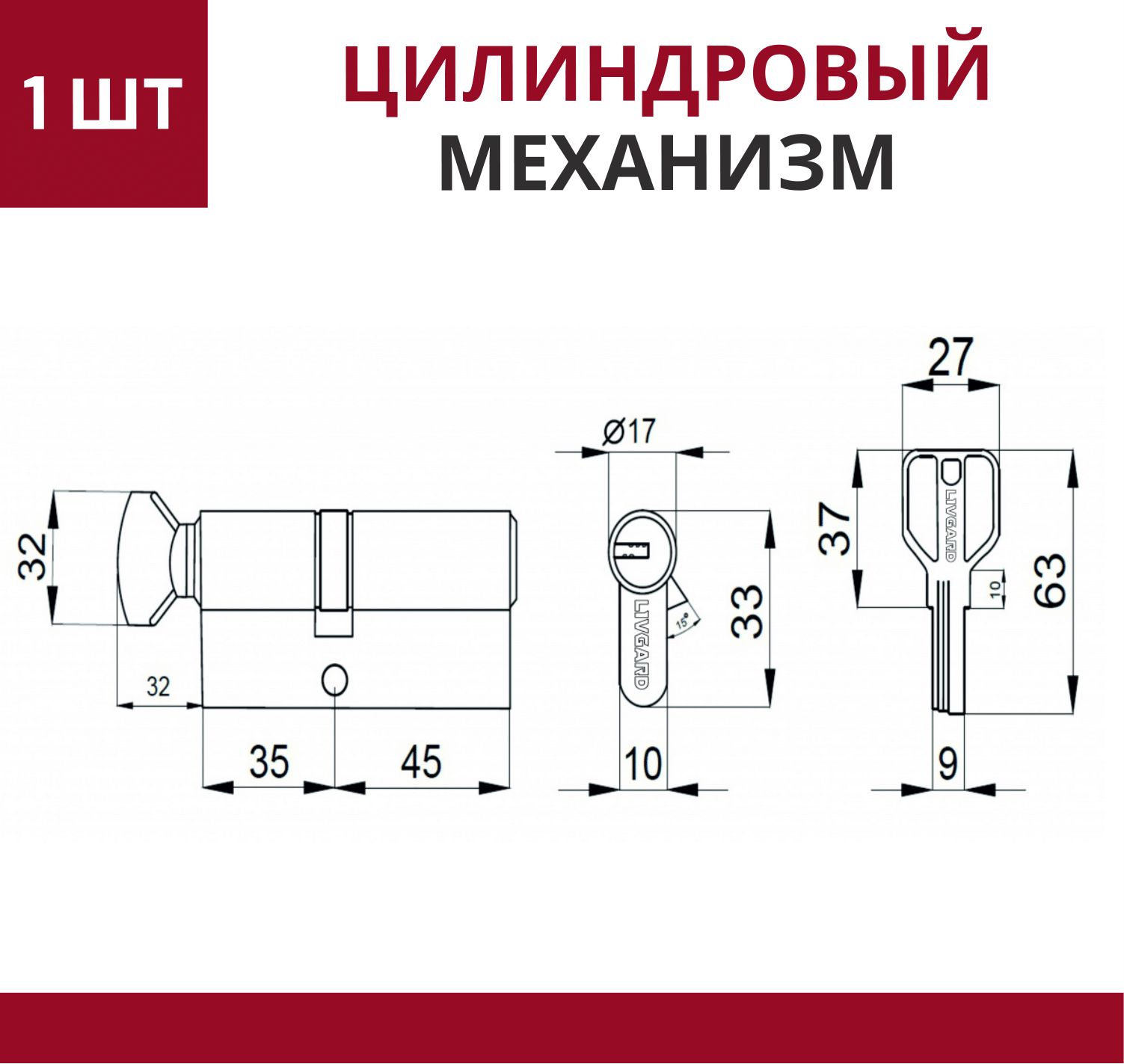 1 ШТ

ЦИЛИНДРОВЫЙ МЕХАНИЗМ

32

32

35

45

Ø17

LIVGARD

15°

33

10

27

37

LIVGARD

10

63

9