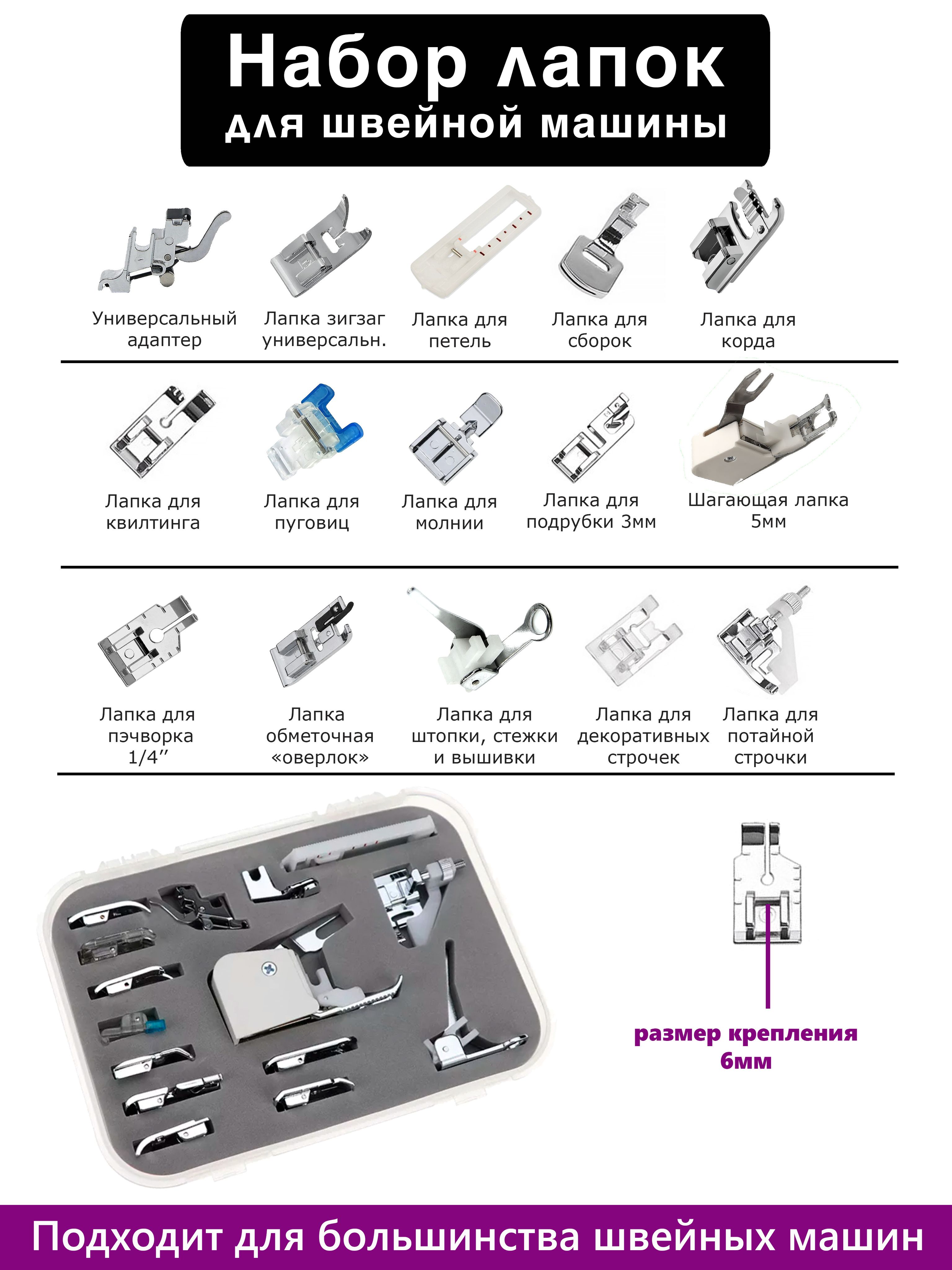 Набор лапок
для швейной машины

Универсальный адаптер

Лапка зигзаг универсальн.

Лапка для петель

Лапка для сборок

Лапка для корда

Лапка для квилтинга

Лапка для пуговиц

Лапка для молнии

Лапка для подрубки 3мм

Шагающая лапка 5мм

Лапка для пэчворка 1/4’’

Лапка обметочная «оверлок»

Лапка для штопки, стежки и вышивки

Лапка для декоративных строчек

Лапка для потайной строчки

размер крепления 6мм

Подходит для большинства швейных машин