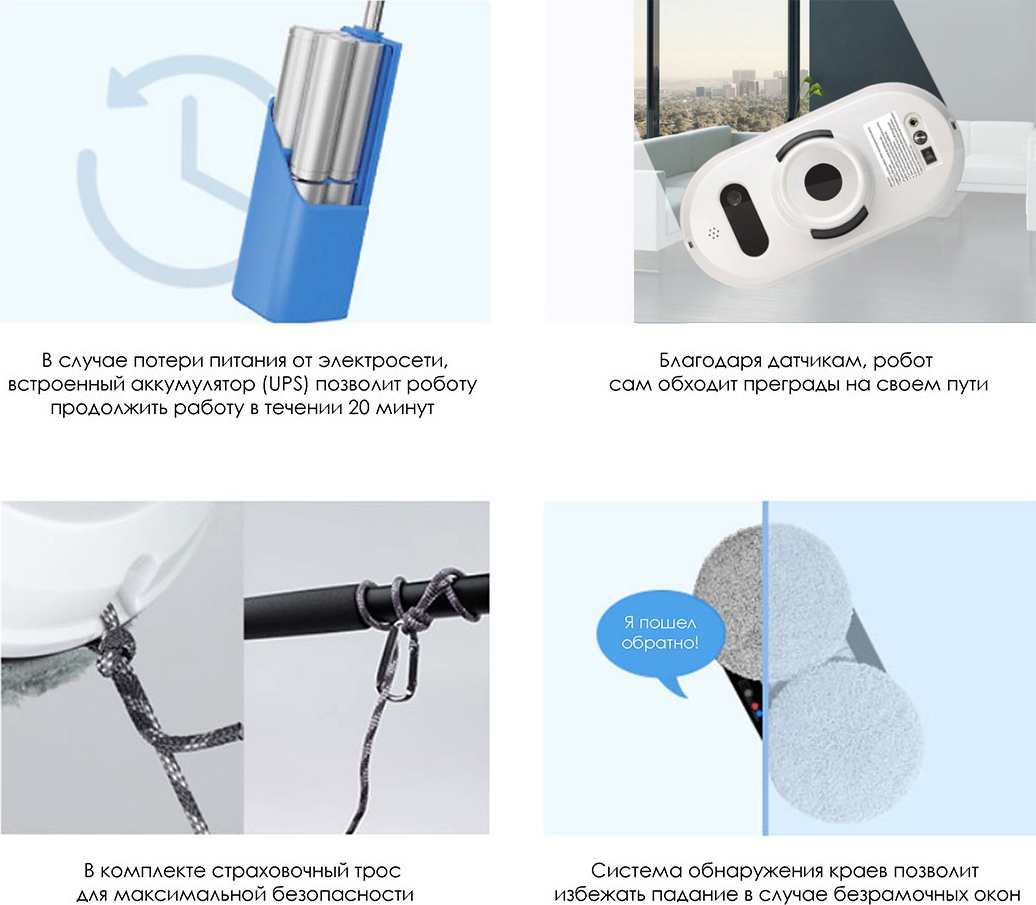 В случае потери питания от электросети, встроенный аккумулятор (UPS) позволит роботу продолжить работу в течении 20 минут

Благодаря датчикам, робот сам обходит преграды на своем пути

В комплекте страховочный трос для максимальной безопасности

Я пошел обратно!

Система обнаружения краев позволит избежать падание в случае безрамочных окон