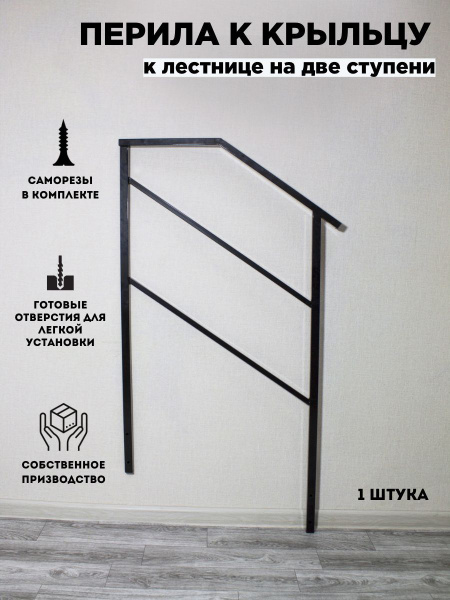 ПЕРИЛА К КРЫЛЬЦУ
к лестнице на две ступени

САМОРЕЗЫ В КОМПЛЕКТЕ

ГОТОВЫЕ ОТВЕРСТИЯ ДЛЯ ЛЕГКОЙ УСТАНОВКИ

СОБСТВЕННОЕ ПРИЗВОДСТВО

1 ШТУКА