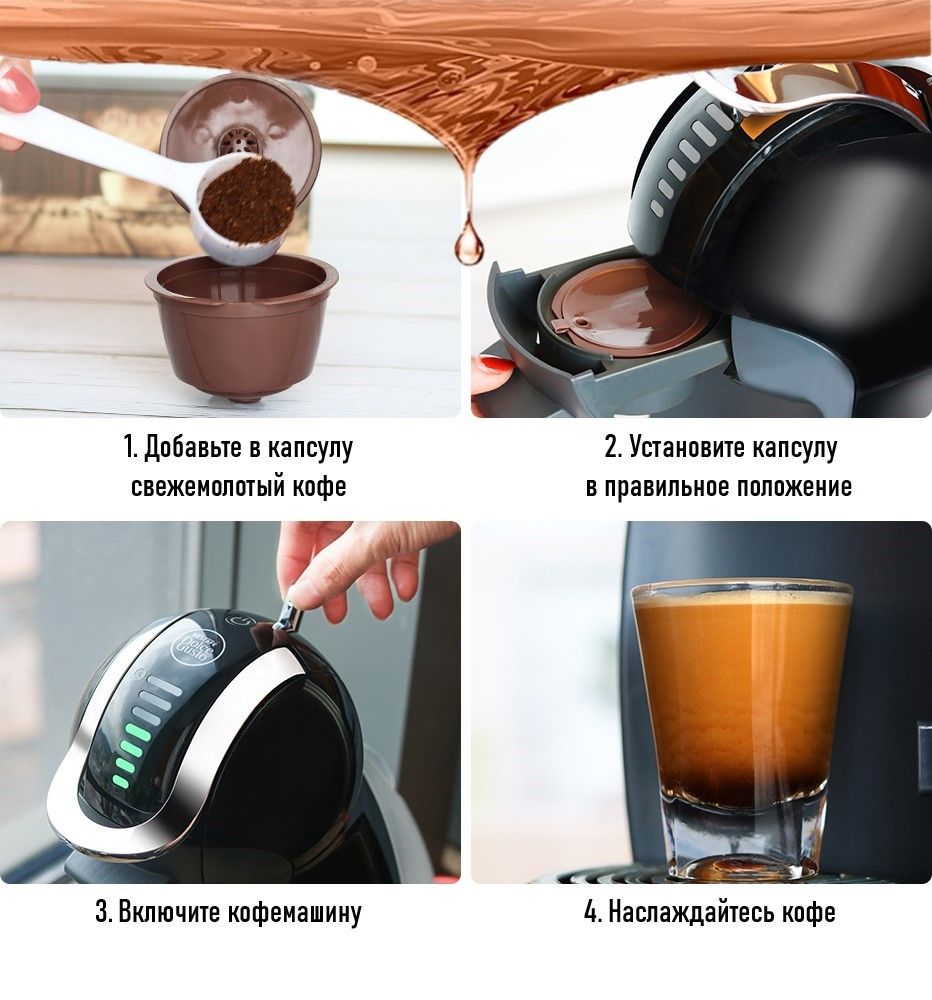 1. Добавьте в капсулу свежемолотый кофе

2. Установите капсулу в правильное положение

Dolce Gusto

3. Включите кофемашину

4. Наслаждайтесь кофе