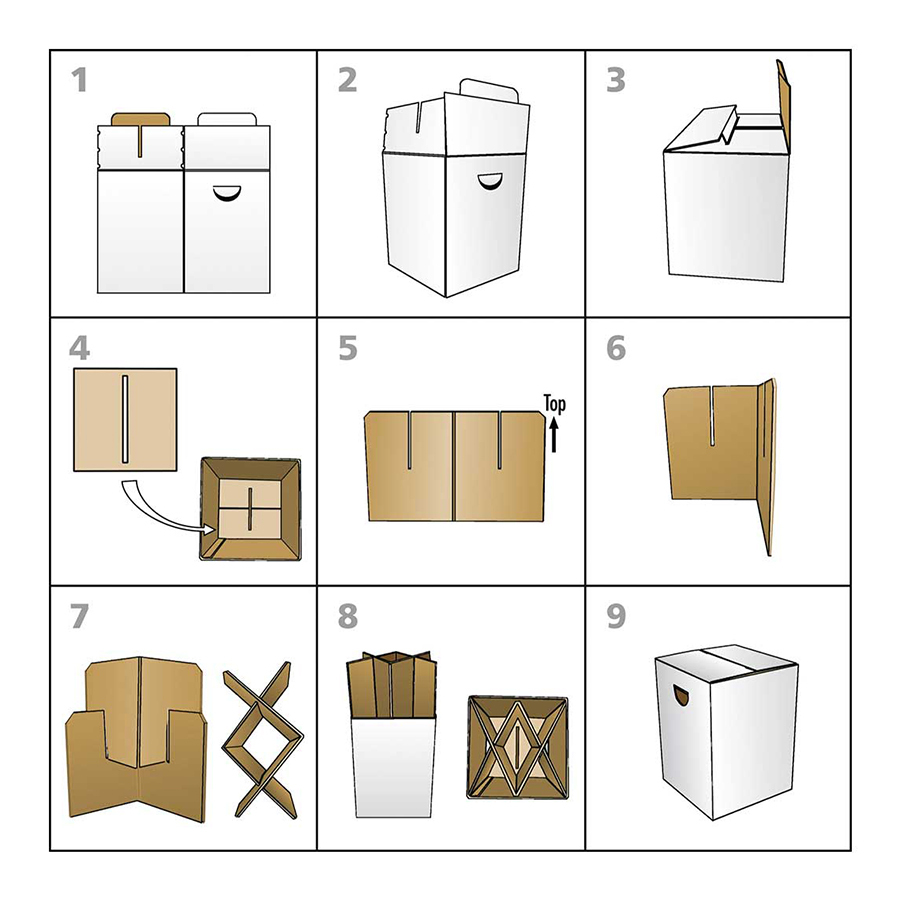 1

2

3

4

5

Top

6

7

8

9