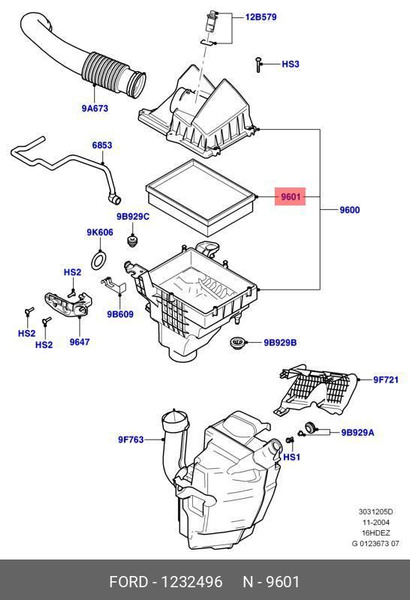 12B579

HS3

9A673

6853

9601

9600

9B929C

9K606

HS2

9B609

HS2

HS2

9647

9B929B

9F721

9F763

9B929A

HS1

3031205D
11-2004
16HDEZ
G 0123673 07

FORD - 1232496 N - 9601