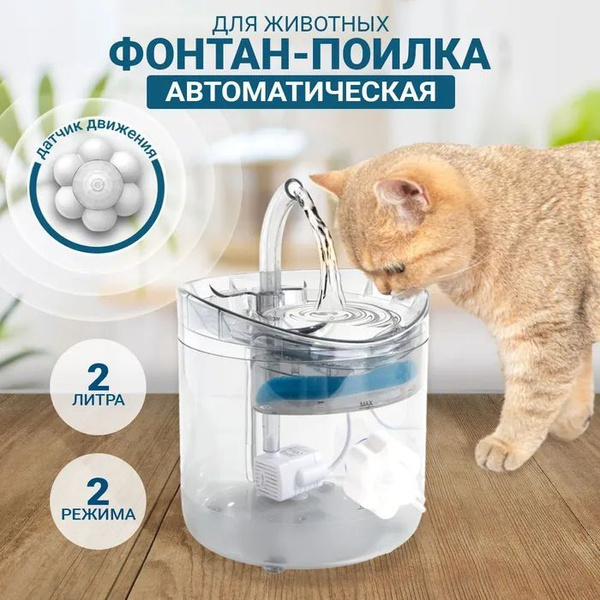 ДЛЯ ЖИВОТНЫХ
ФОНТАН-ПОИЛКА
АВТОМАТИЧЕСКАЯ

датчик движения

2
ЛИТРА

2
РЕЖИМА

MAX