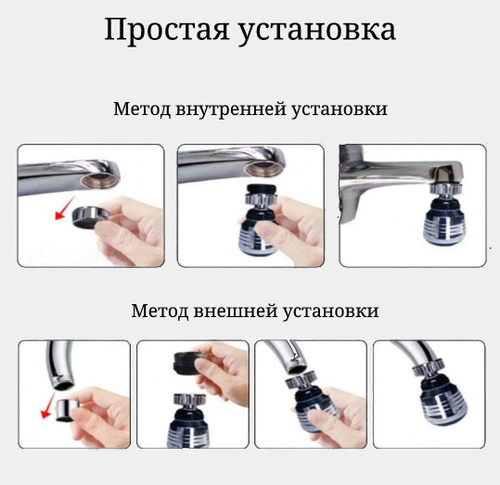 Простая установка

Метод внутренней установки

Метод внешней установки